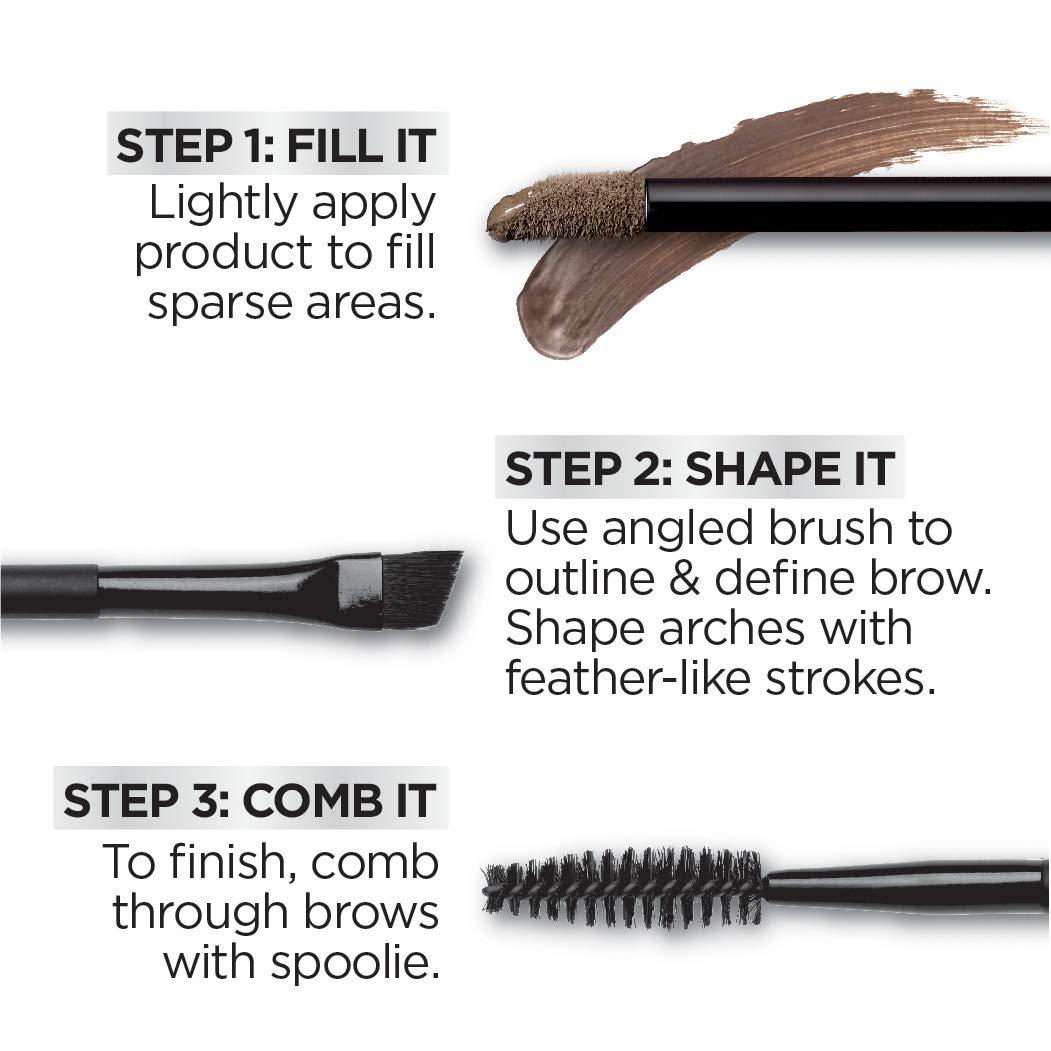 STEP 1: FILL IT
Lightly apply product to fill sparse areas.

STEP 2: SHAPE IT
Use angled brush to outline & define brow. Shape arches with feather-like strokes.

STEP 3: COMB IT
To finish, comb through brows with spoolie.