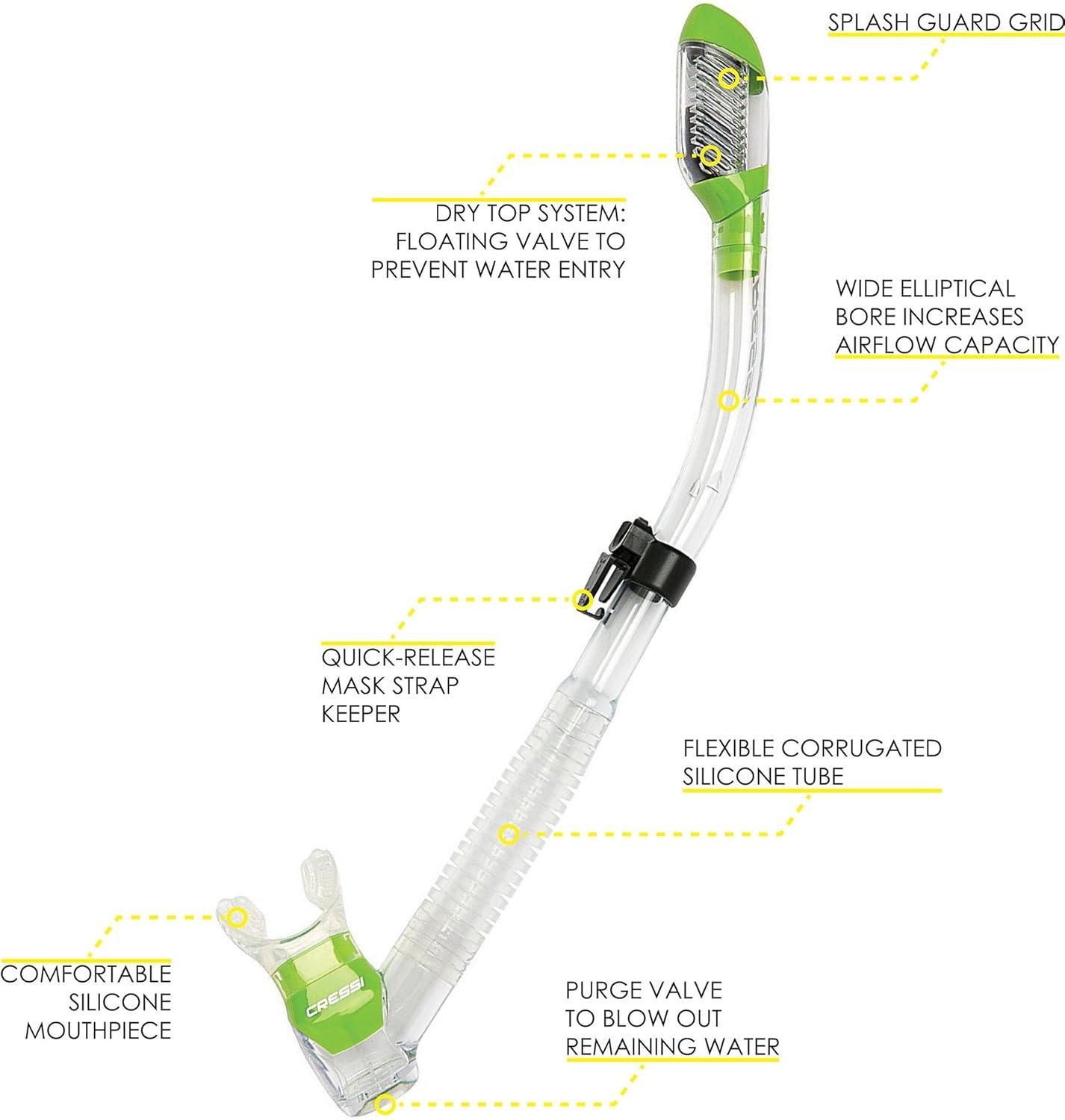 SPLASH GUARD GRID

DRY TOP SYSTEM:
FLOATING VALVE TO
PREVENT WATER ENTRY

WIDE ELLIPTICAL
BORE INCREASES
AIRFLOW CAPACITY

QUICK-RELEASE
MASK STRAP
KEEPER

FLEXIBLE CORRUGATED
SILICONE TUBE

COMFORTABLE
SILICONE
MOUTHPIECE

CRESSI

PURGE VALVE
TO BLOW OUT
REMAINING WATER