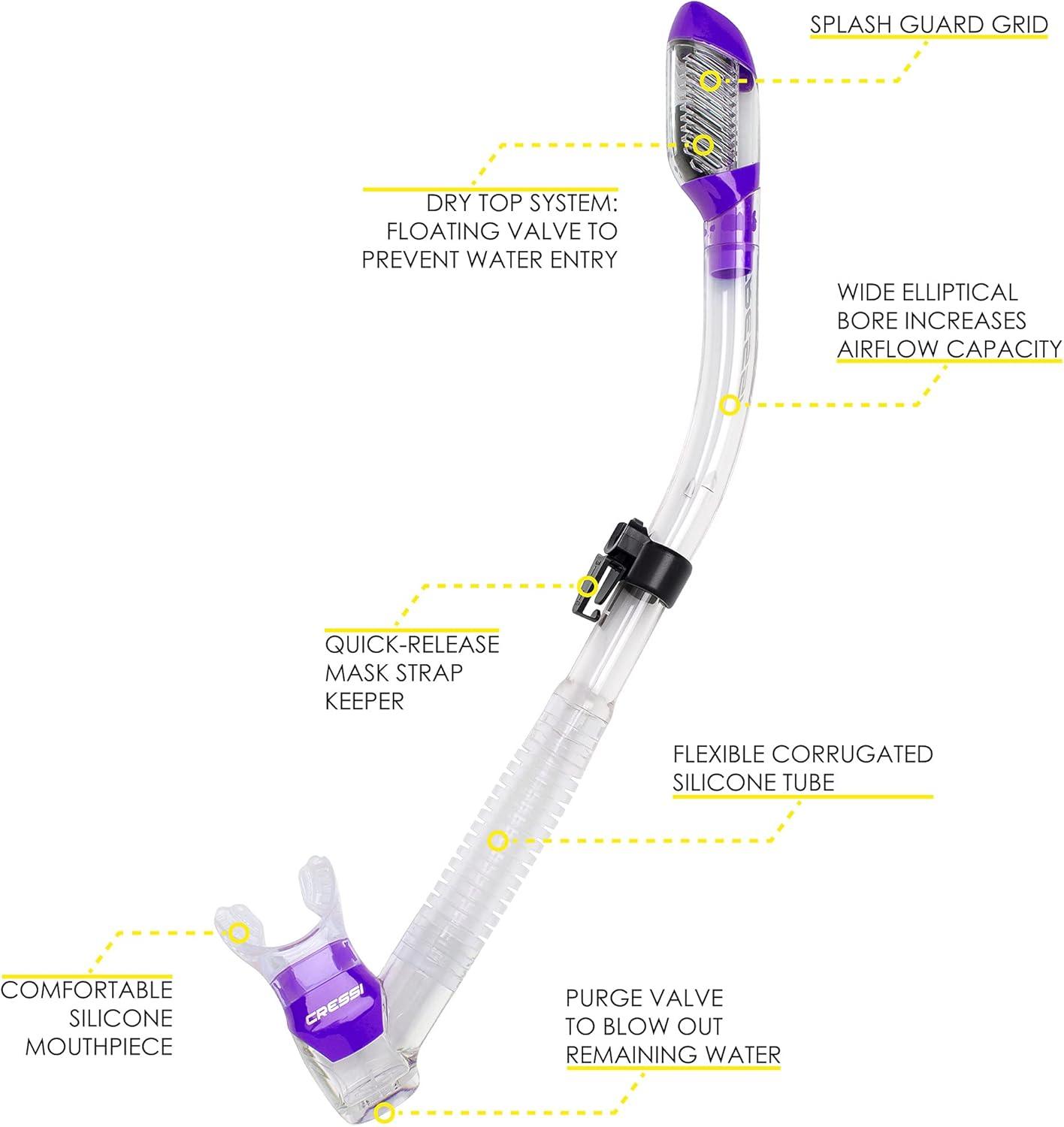 SPLASH GUARD GRID

DRY TOP SYSTEM: FLOATING VALVE TO PREVENT WATER ENTRY

WIDE ELLIPTICAL BORE INCREASES AIRFLOW CAPACITY

QUICK-RELEASE MASK STRAP KEEPER

FLEXIBLE CORRUGATED SILICONE TUBE

COMFORTABLE SILICONE MOUTHPIECE

CRESSI

PURGE VALVE TO BLOW OUT REMAINING WATER