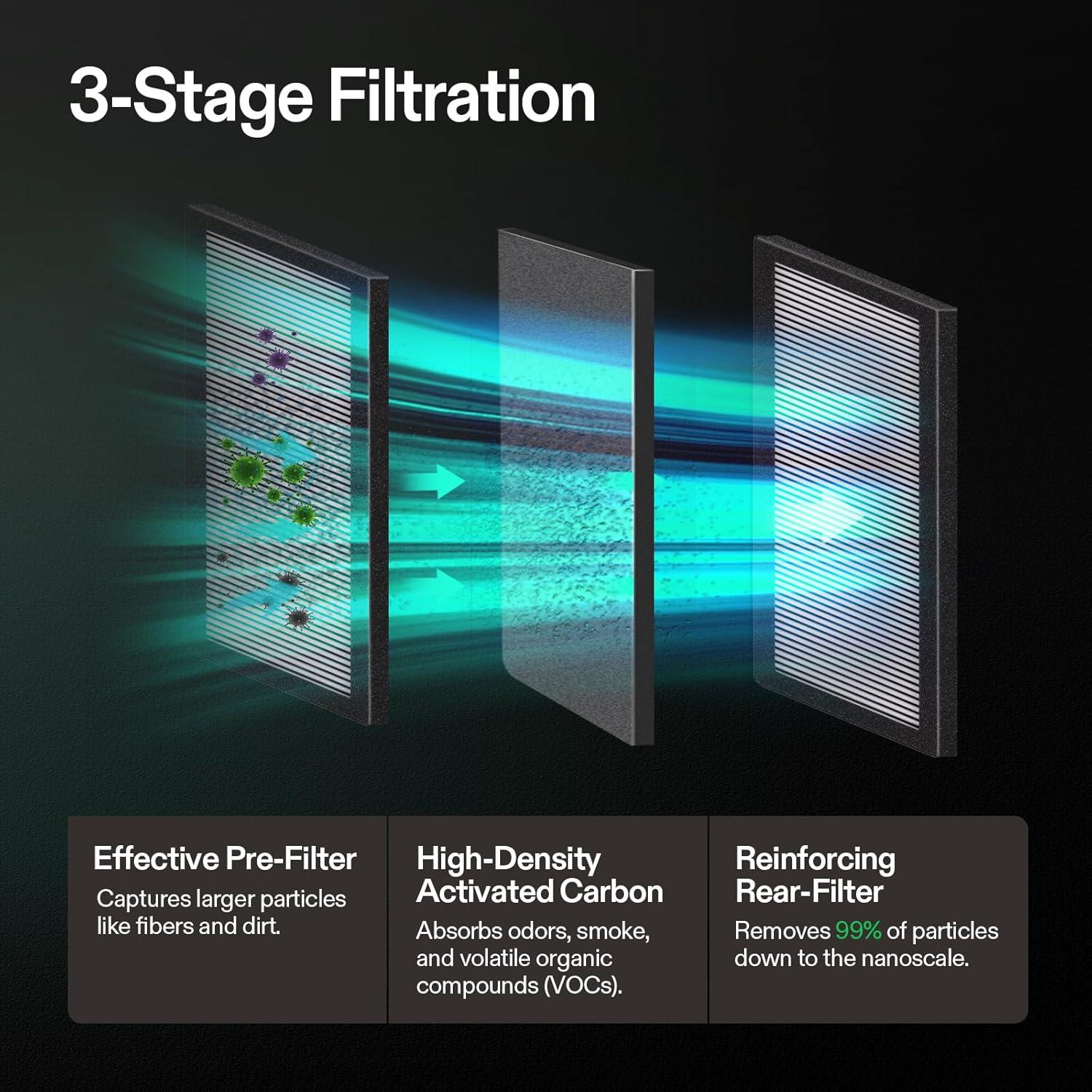 3-Stage Filtration

Effective Pre-Filter
Captures larger particles like fibers and dirt.

High-Density Activated Carbon
Absorbs odors, smoke, and volatile organic compounds (VOCs).

Reinforcing Rear-Filter
Removes 99% of particles down to the nanoscale.