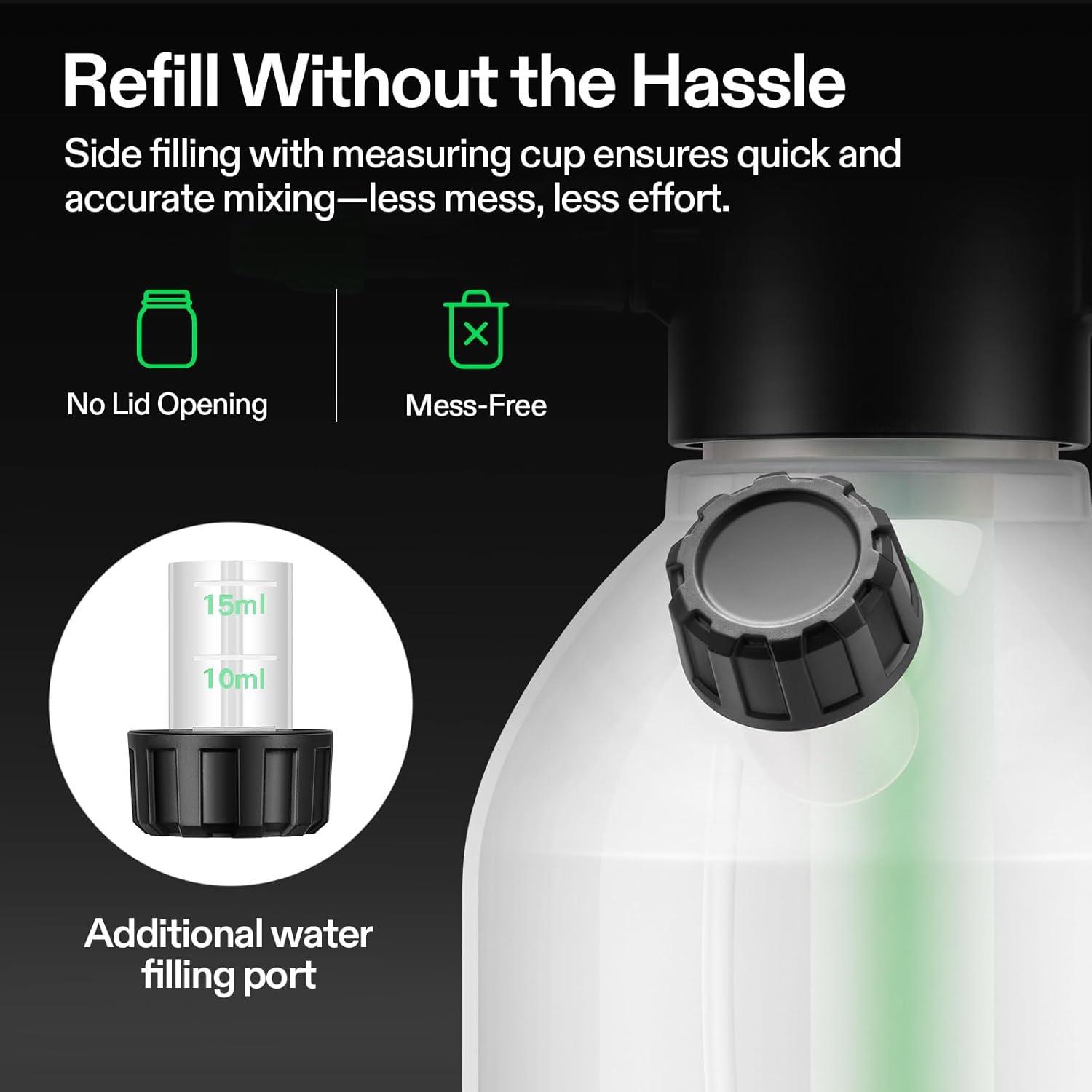 Refill Without the Hassle

Side filling with measuring cup ensures quick and accurate mixing—less mess, less effort.

No Lid Opening

Mess-Free

15ml

10ml

Additional water filling port