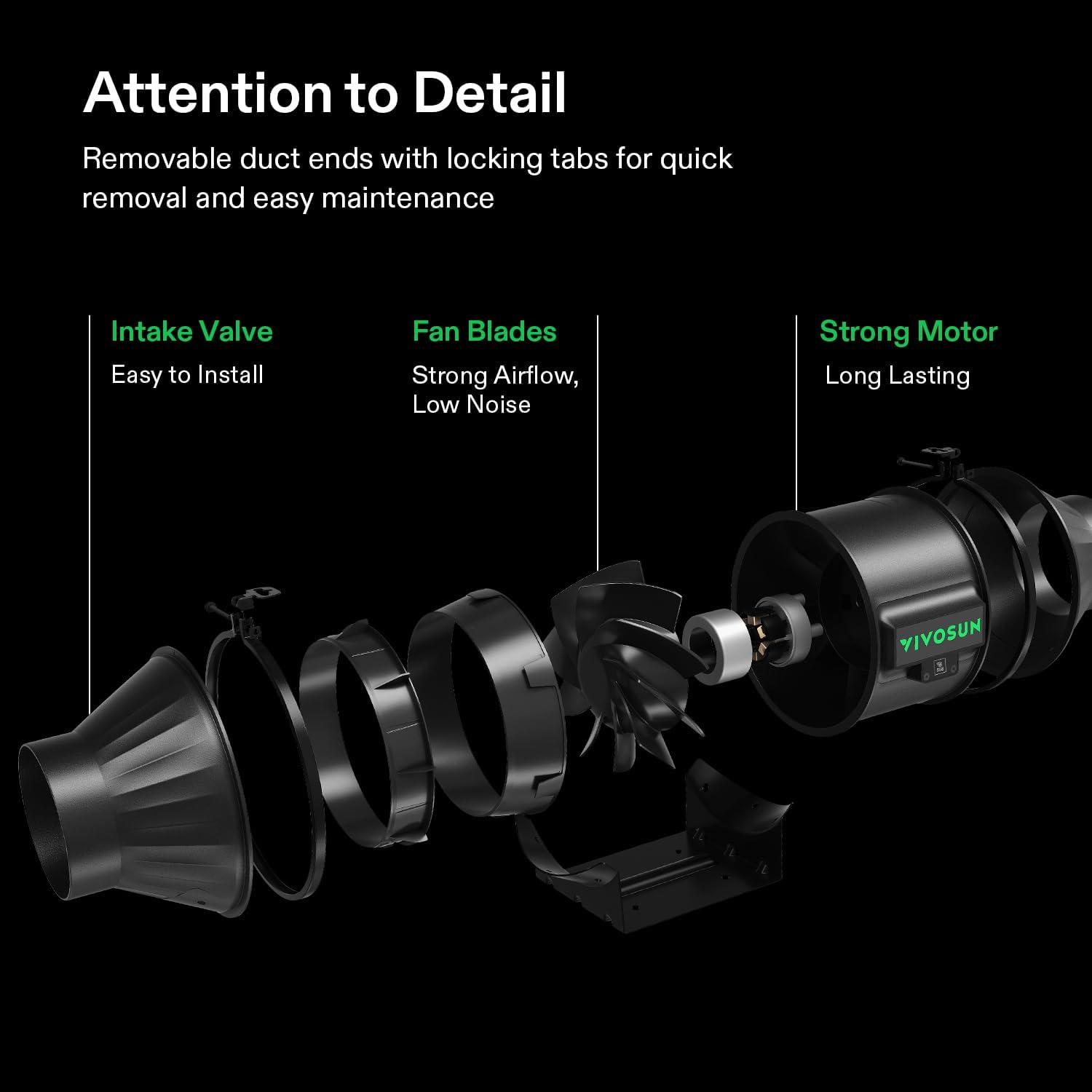 Attention to Detail

Removable duct ends with locking tabs for quick removal and easy maintenance

Intake Valve
Easy to Install

Fan Blades
Strong Airflow, Low Noise

Strong Motor
Long Lasting

VIVOSUN