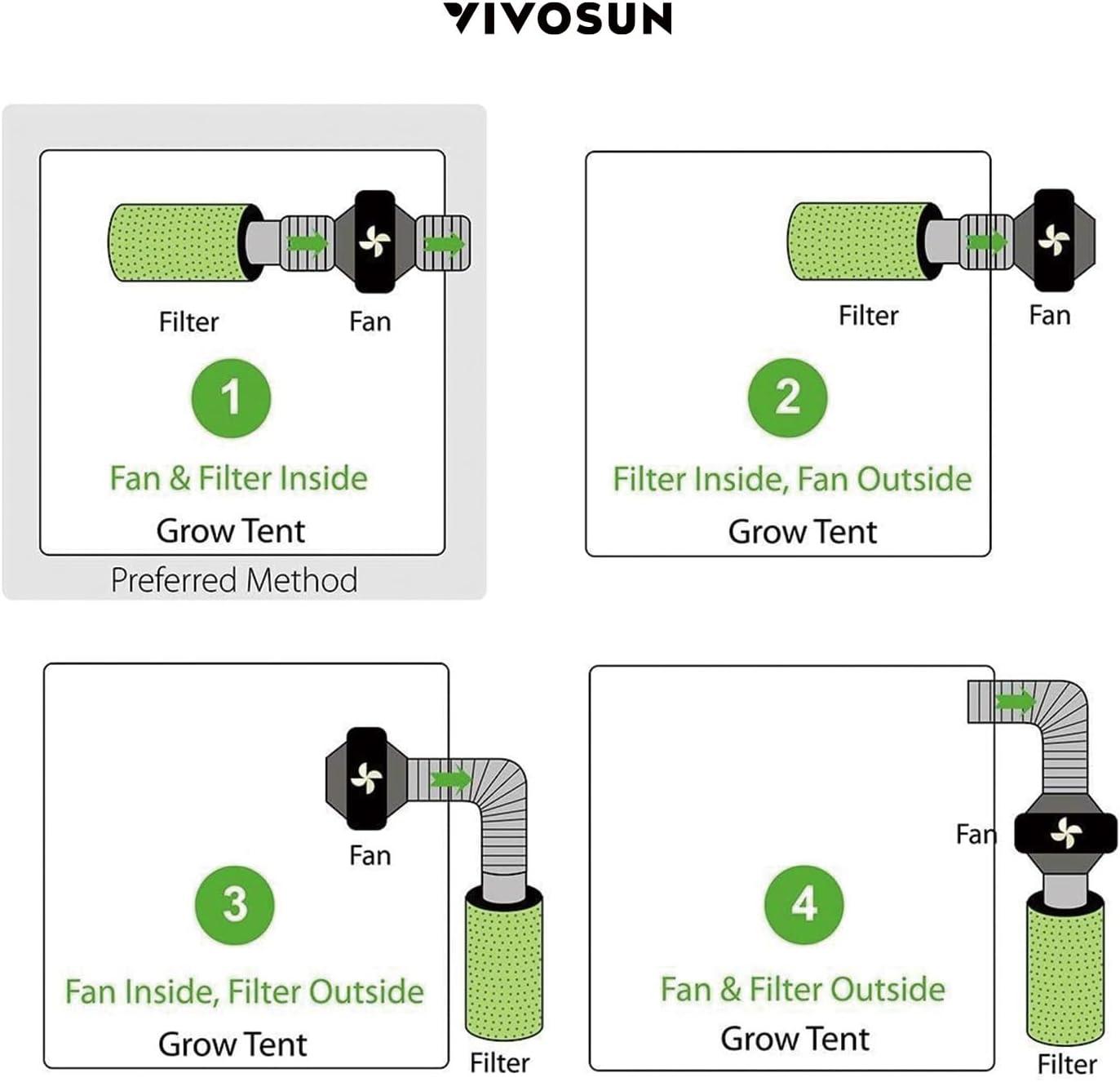 VIVOSUN

Filter
Fan
1
Fan & Filter Inside
Grow Tent
Preferred Method

Filter
Fan
2
Filter Inside, Fan Outside
Grow Tent

Fan
3
Fan Inside, Filter Outside
Grow Tent
Filter

Fan
4
Fan & Filter Outside
Grow Tent
Filter