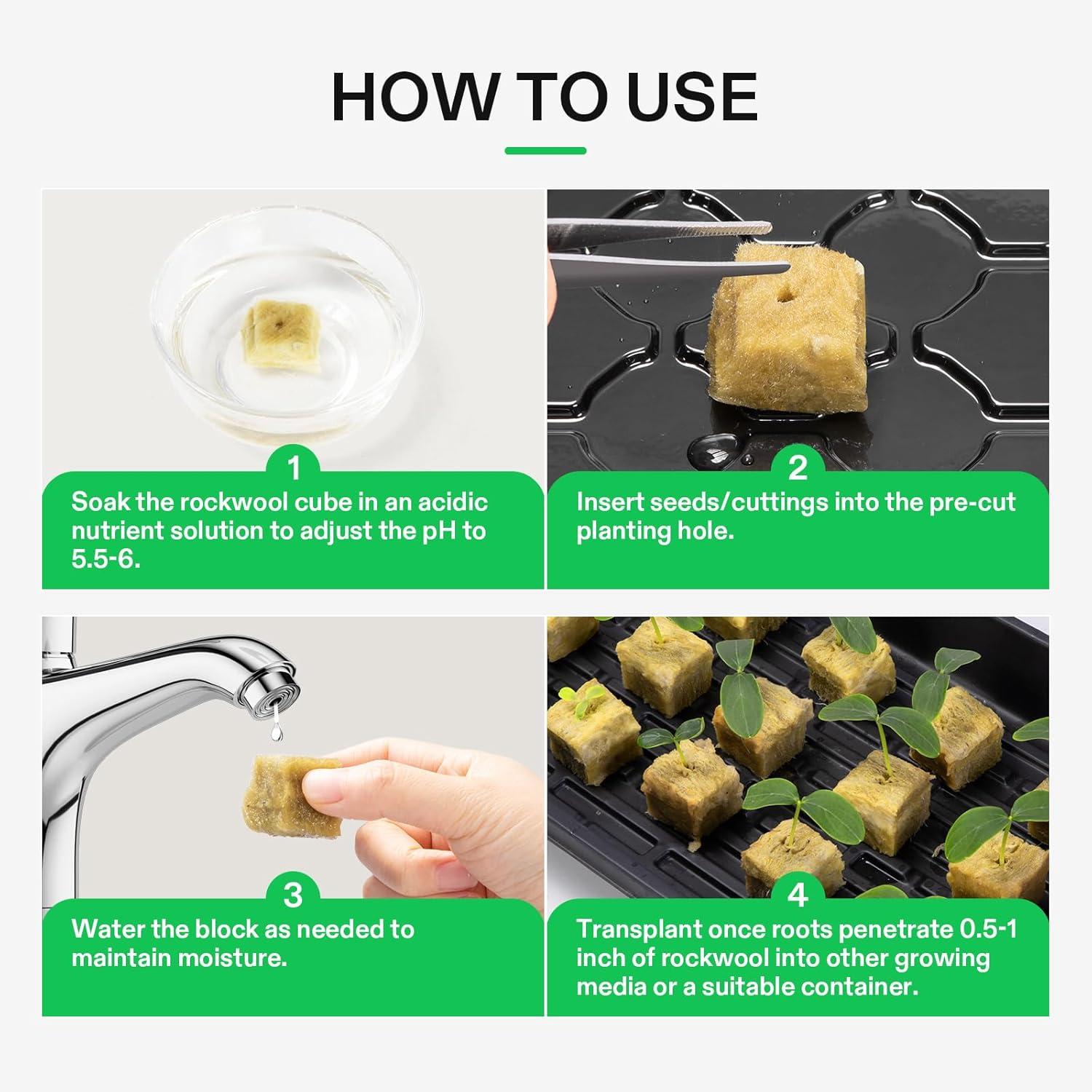 HOW TO USE

1
Soak the rockwool cube in an acidic nutrient solution to adjust the pH to 5.5-6.

2
Insert seeds/cuttings into the pre-cut planting hole.

3
Water the block as needed to maintain moisture.

4
Transplant once roots penetrate 0.5-1 inch of rockwool into other growing media or a suitable container.