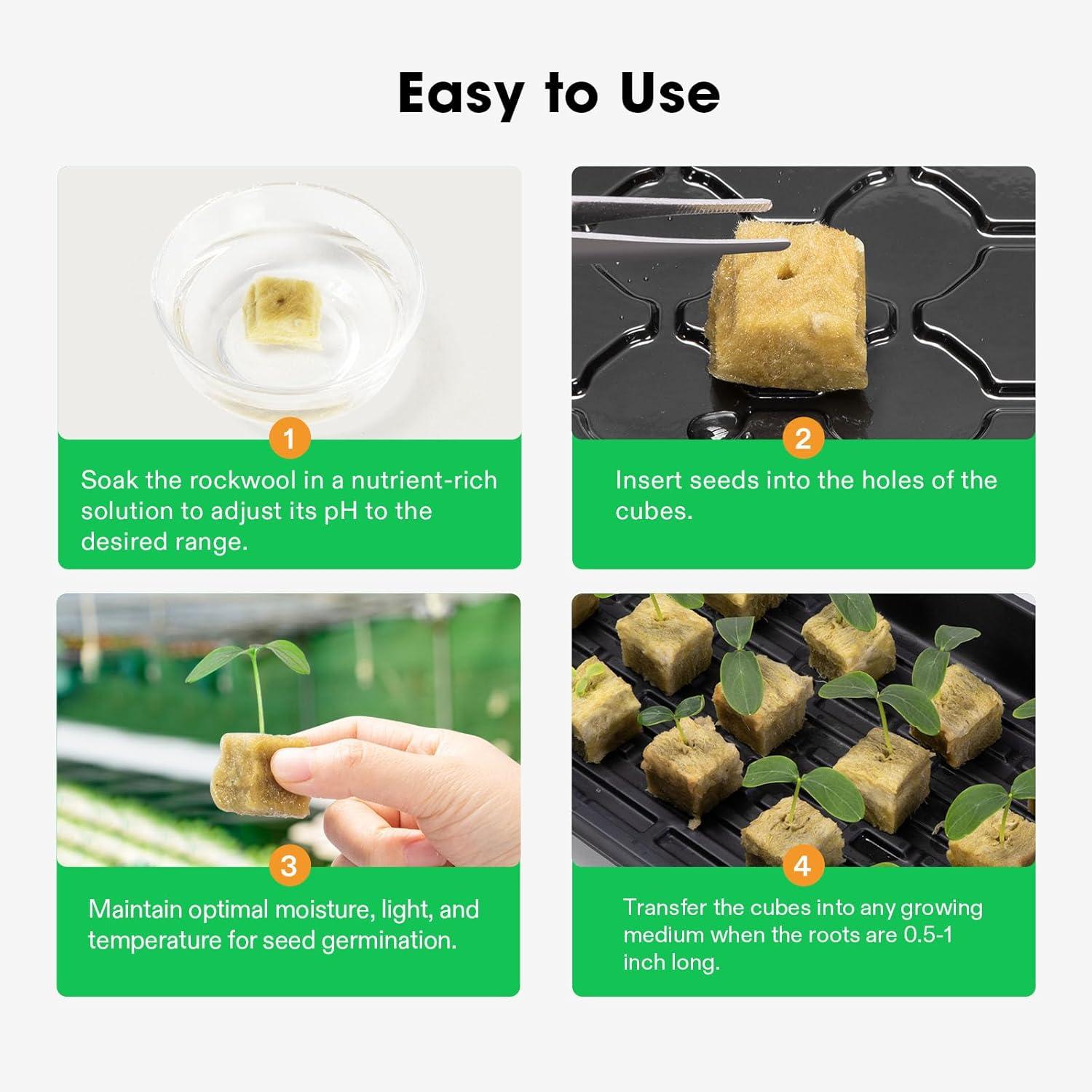 Easy to Use

1

Soak the rockwool in a nutrient-rich solution to adjust its pH to the desired range.

2

Insert seeds into the holes of the cubes.

3

Maintain optimal moisture, light, and temperature for seed germination.

4

Transfer the cubes into any growing medium when the roots are 0.5-1 inch long.