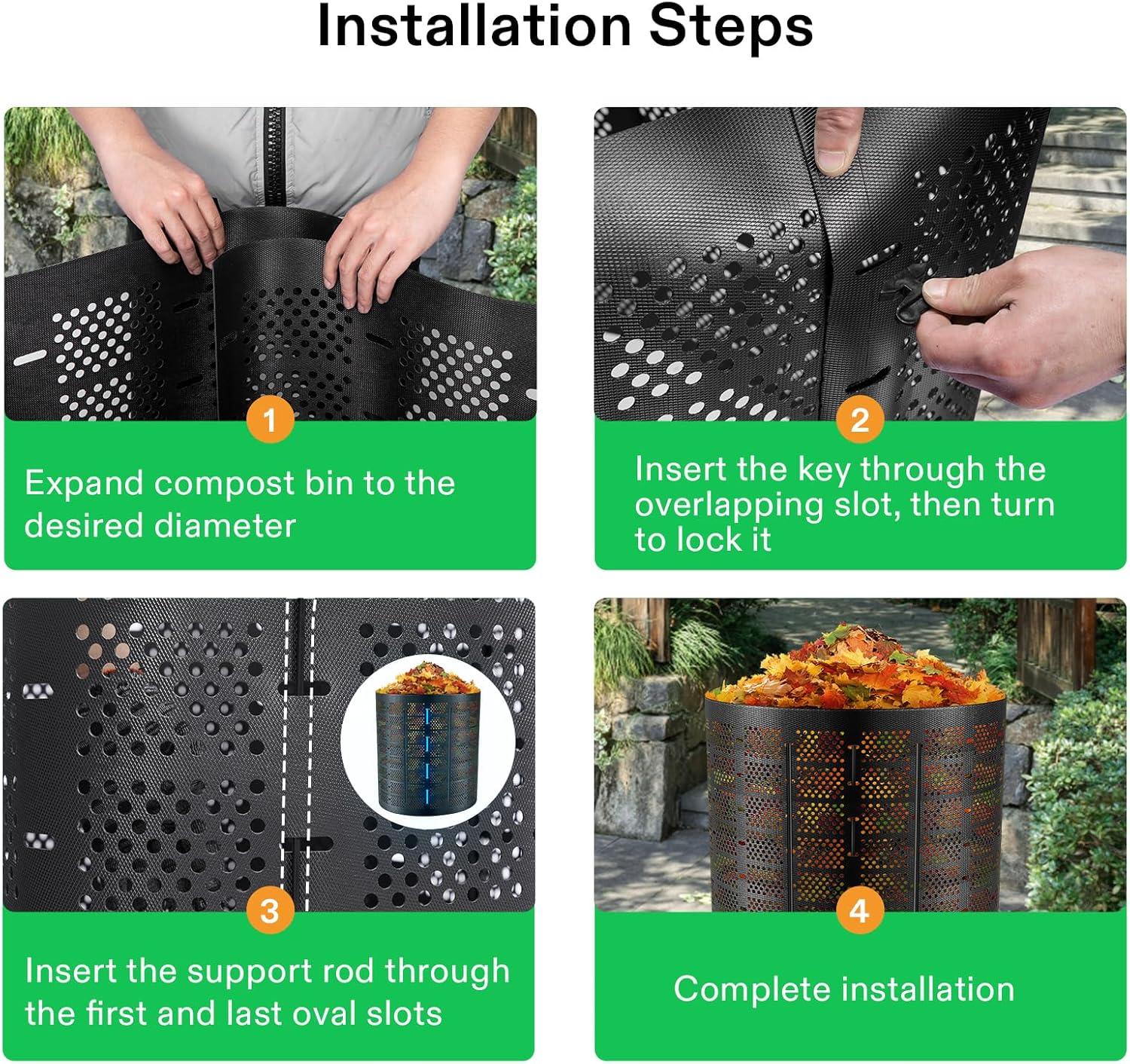 Installation Steps

1

Expand compost bin to the desired diameter

2

Insert the key through the overlapping slot, then turn to lock it

3

Insert the support rod through the first and last oval slots

4

Complete installation