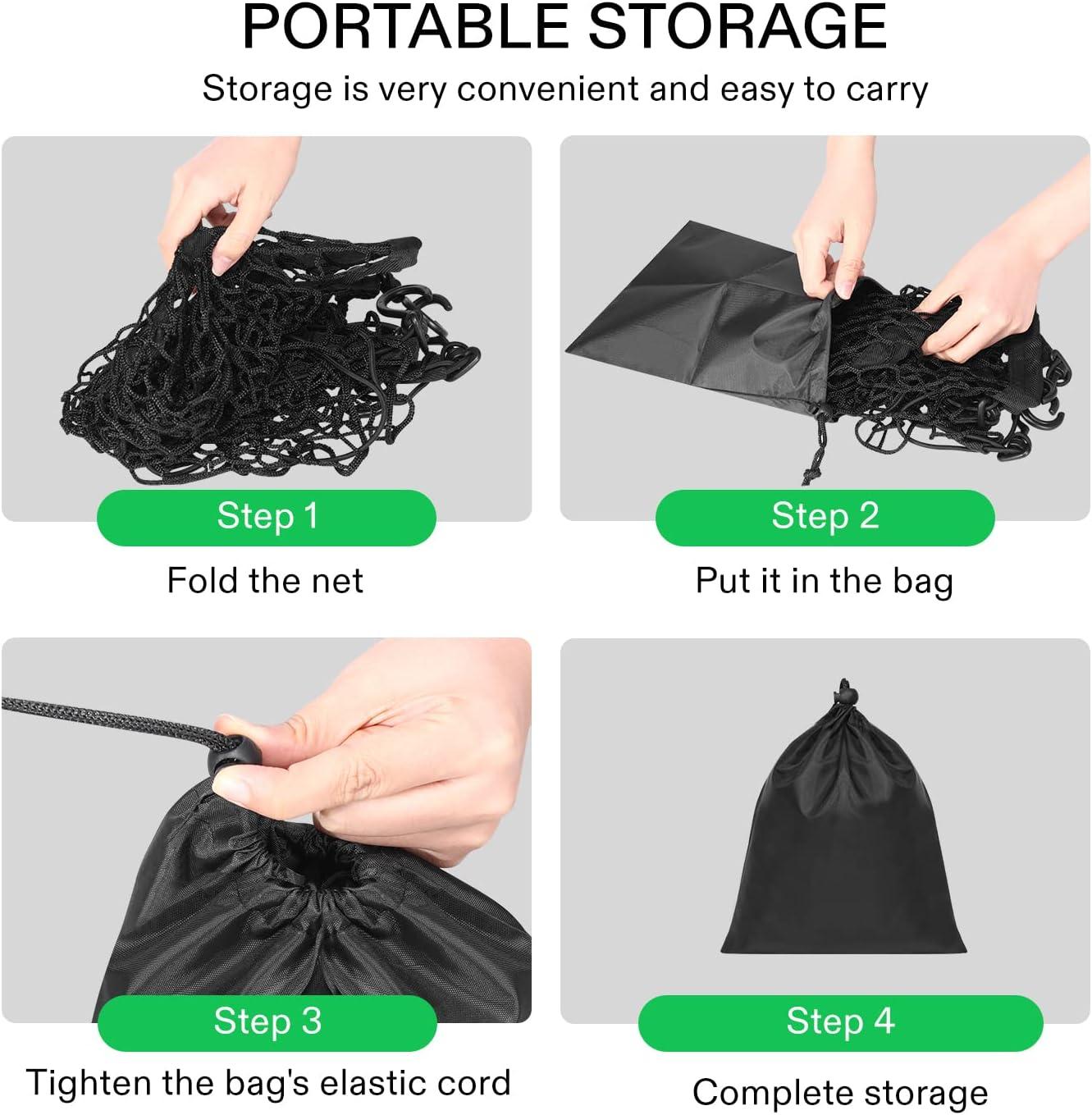 PORTABLE STORAGE

Storage is very convenient and easy to carry

Step 1

Fold the net

Step 2

Put it in the bag

Step 3

Tighten the bag's elastic cord

Step 4

Complete storage