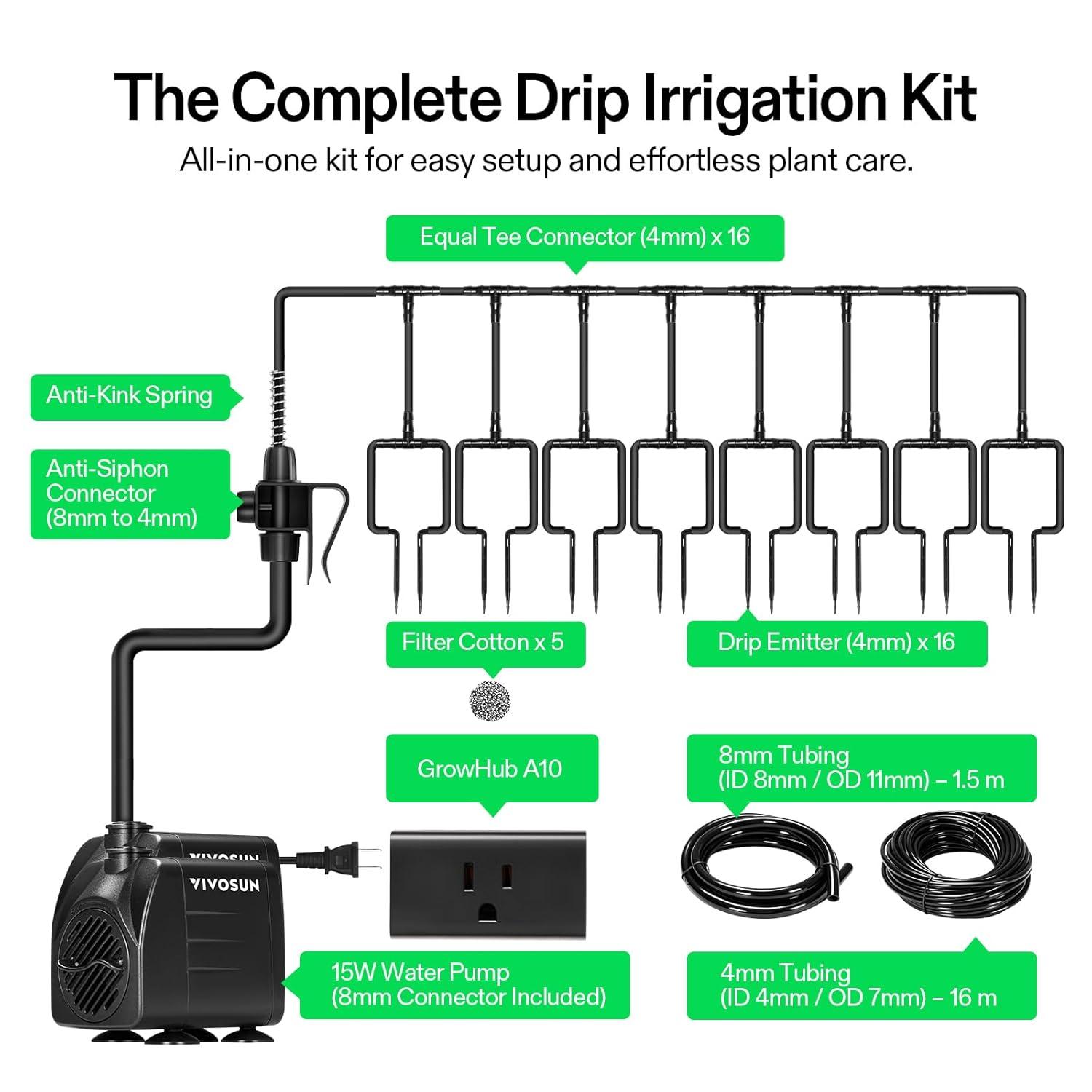 The Complete Drip Irrigation Kit

All-in-one kit for easy setup and effortless plant care.

Equal Tee Connector (4mm) x 16

Anti-Kink Spring

Anti-Siphon Connector (8mm to 4mm)

Filter Cotton x 5

Drip Emitter (4mm) x 16

GrowHub A10

8mm Tubing (ID 8mm / OD 11mm) – 1.5 m

VIVOSUN

VIVOSUN

15W Water Pump (8mm Connector Included)

4mm Tubing (ID 4mm / OD 7mm) – 16 m