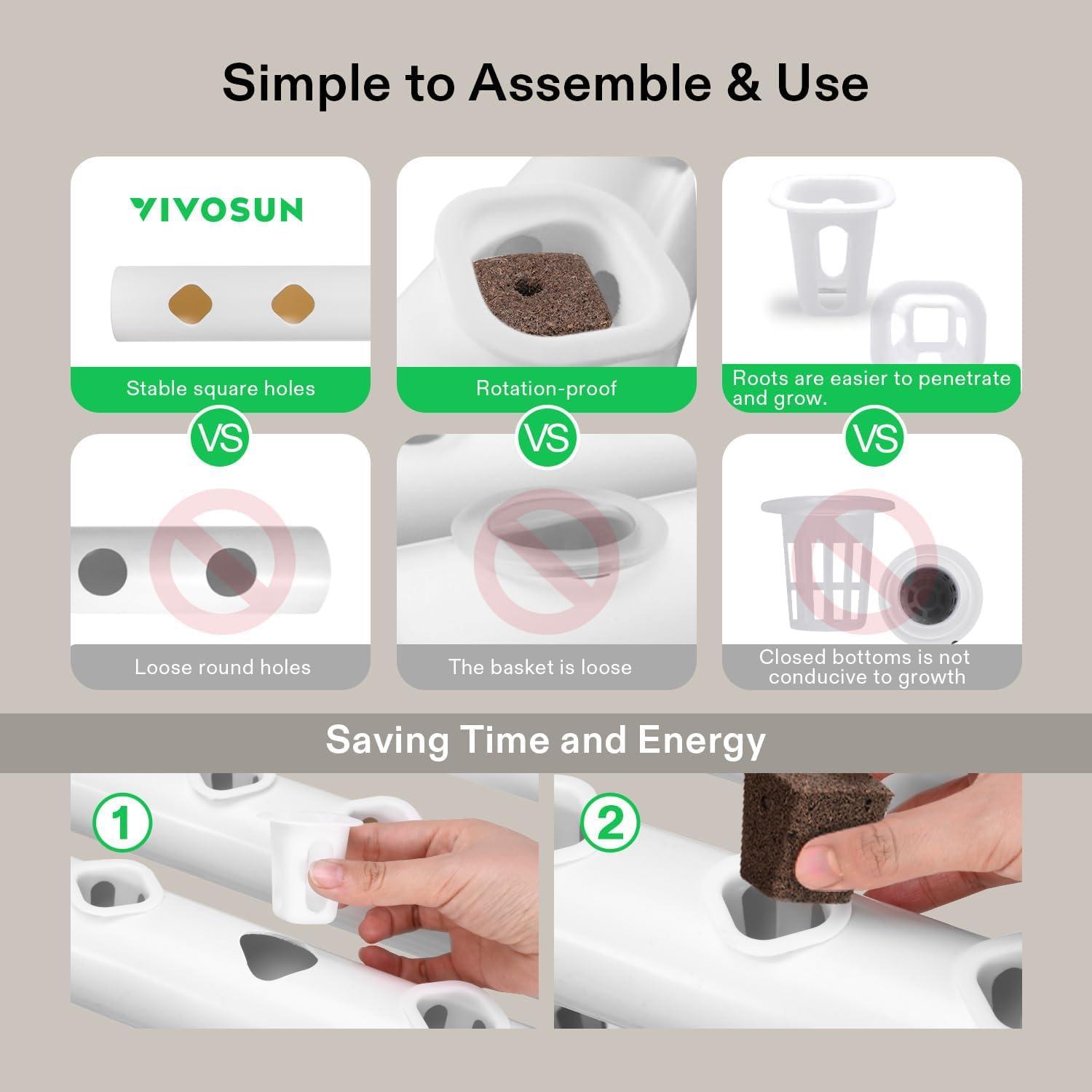 Simple to Assemble & Use

VIVOSUN

Stable square holes

Rotation-proof

Roots are easier to penetrate and grow.

VS

VS

VS

Loose round holes

The basket is loose

Closed bottoms is not conducive to growth

Saving Time and Energy

1

2