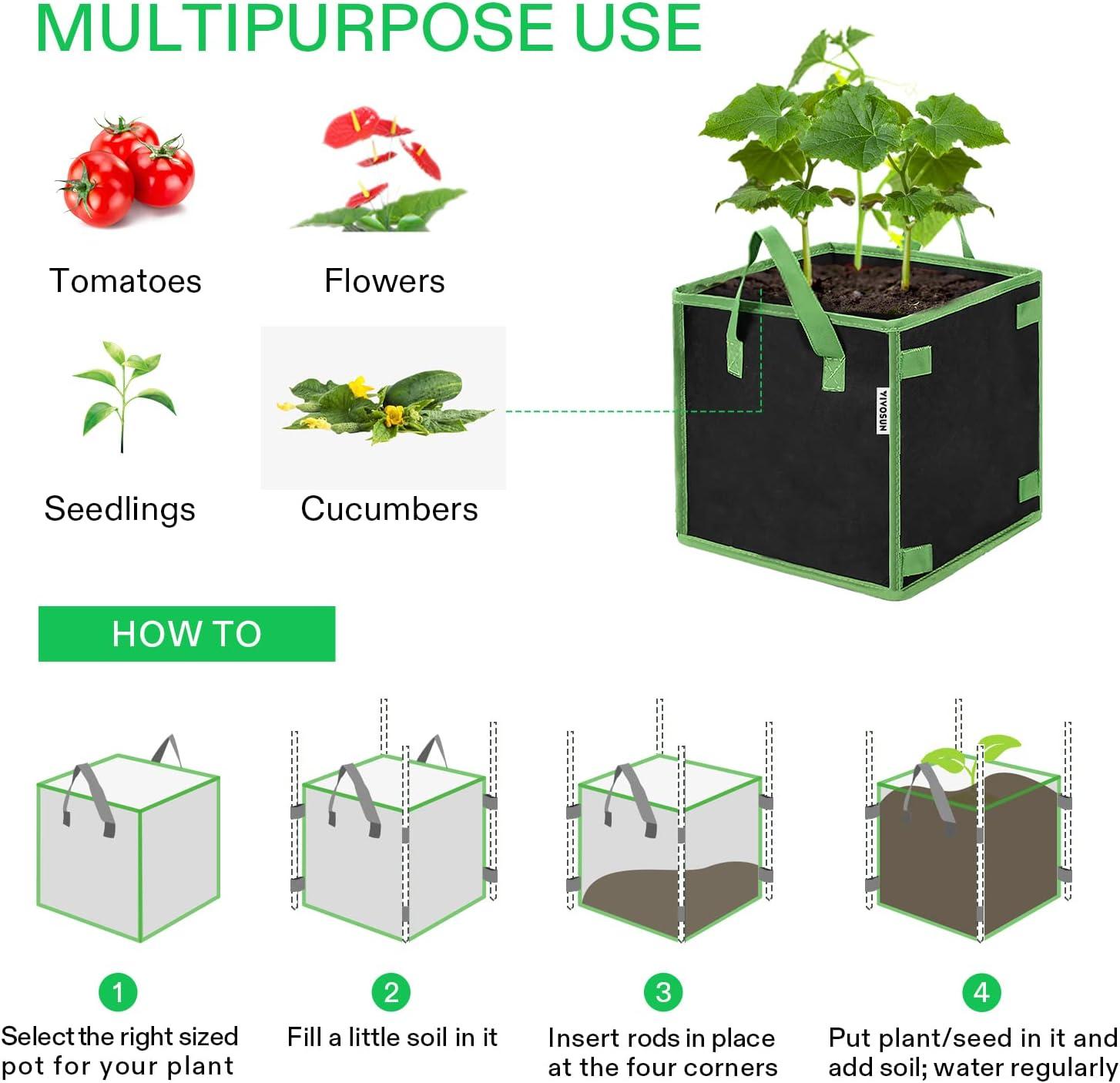 MULTIPURPOSE USE

Tomatoes

Flowers

Seedlings

Cucumbers

VIVOSUN

HOW TO

1
Select the right sized pot for your plant

2
Fill a little soil in it

3
Insert rods in place at the four corners

4
Put plant/seed in it and add soil; water regularly