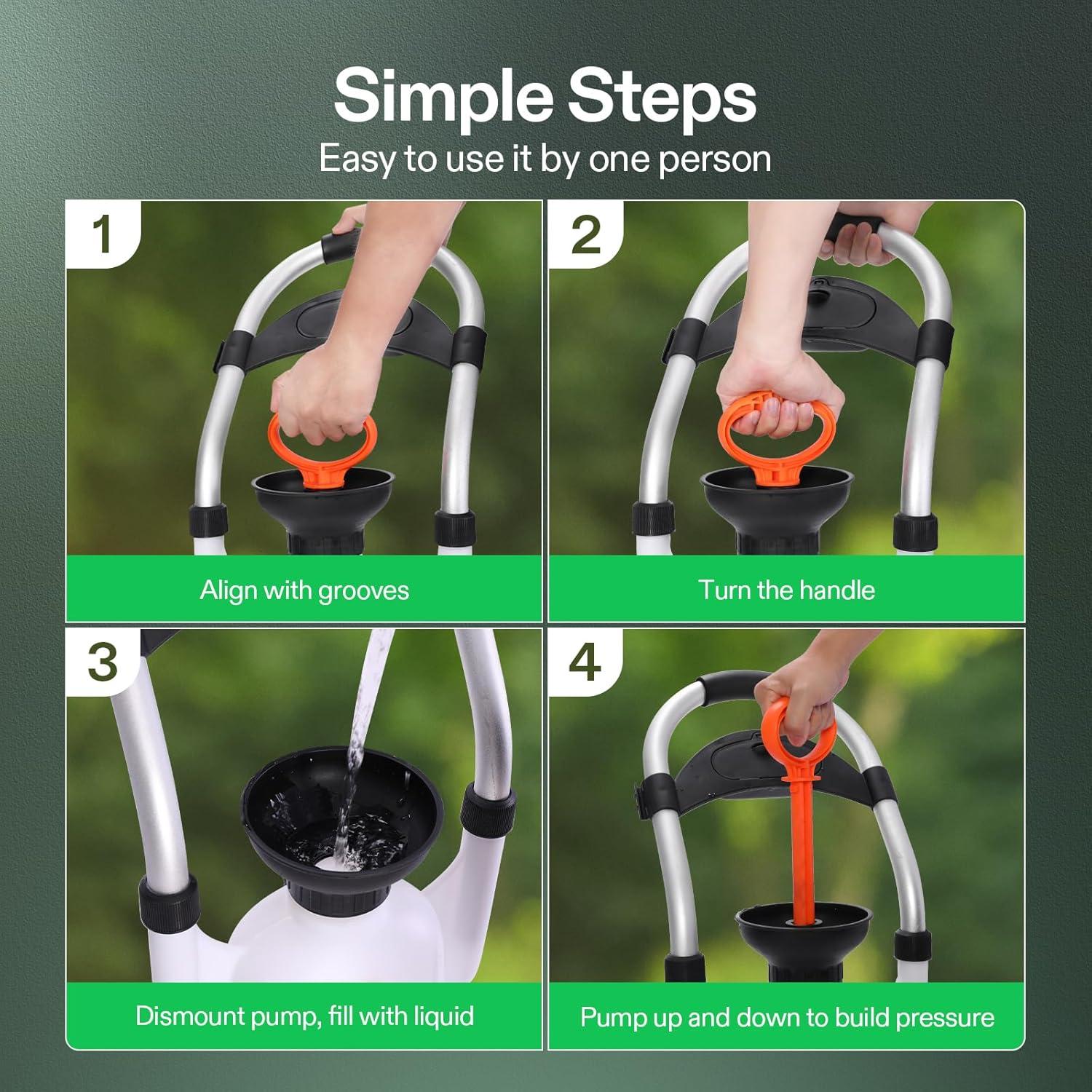 Simple Steps
Easy to use it by one person

1
Align with grooves

2
Turn the handle

3
Dismount pump, fill with liquid

4
Pump up and down to build pressure