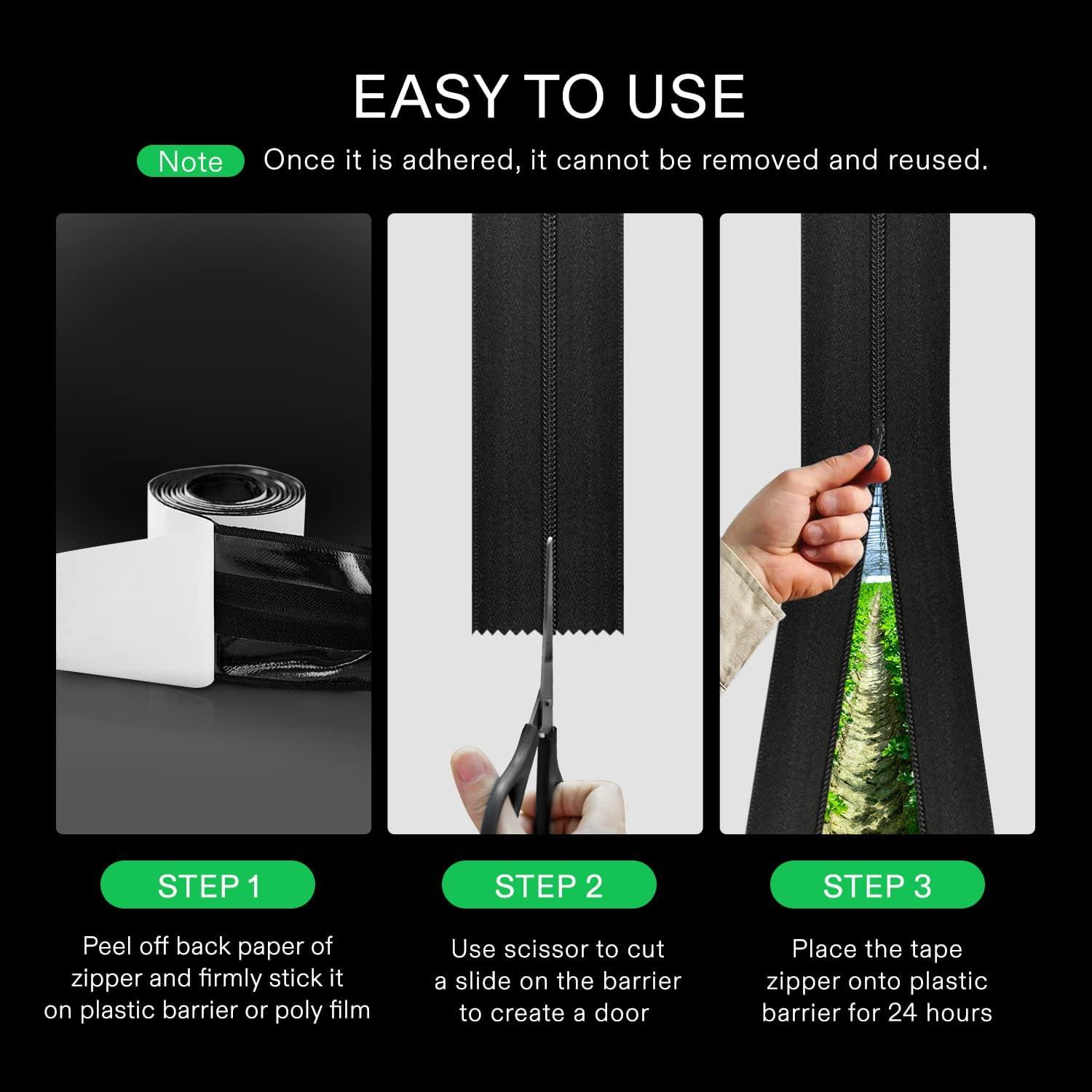 EASY TO USE

Note Once it is adhered, it cannot be removed and reused.

STEP 1

Peel off back paper of zipper and firmly stick it on plastic barrier or poly film

STEP 2

Use scissor to cut a slide on the barrier to create a door

STEP 3

Place the tape zipper onto plastic barrier for 24 hours