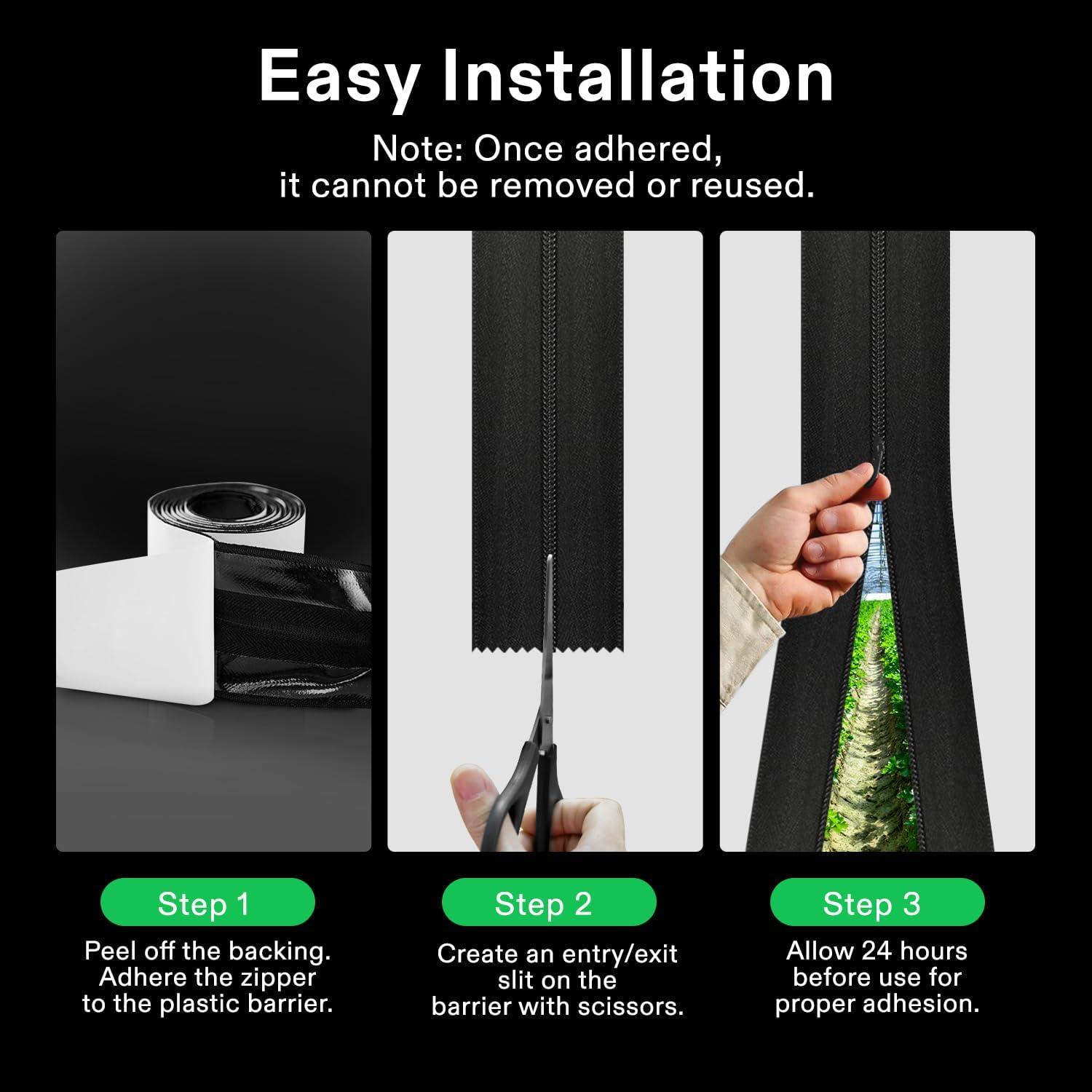 Easy Installation

Note: Once adhered, it cannot be removed or reused.

Step 1

Peel off the backing. Adhere the zipper to the plastic barrier.

Step 2

Create an entry/exit slit on the barrier with scissors.

Step 3

Allow 24 hours before use for proper adhesion.