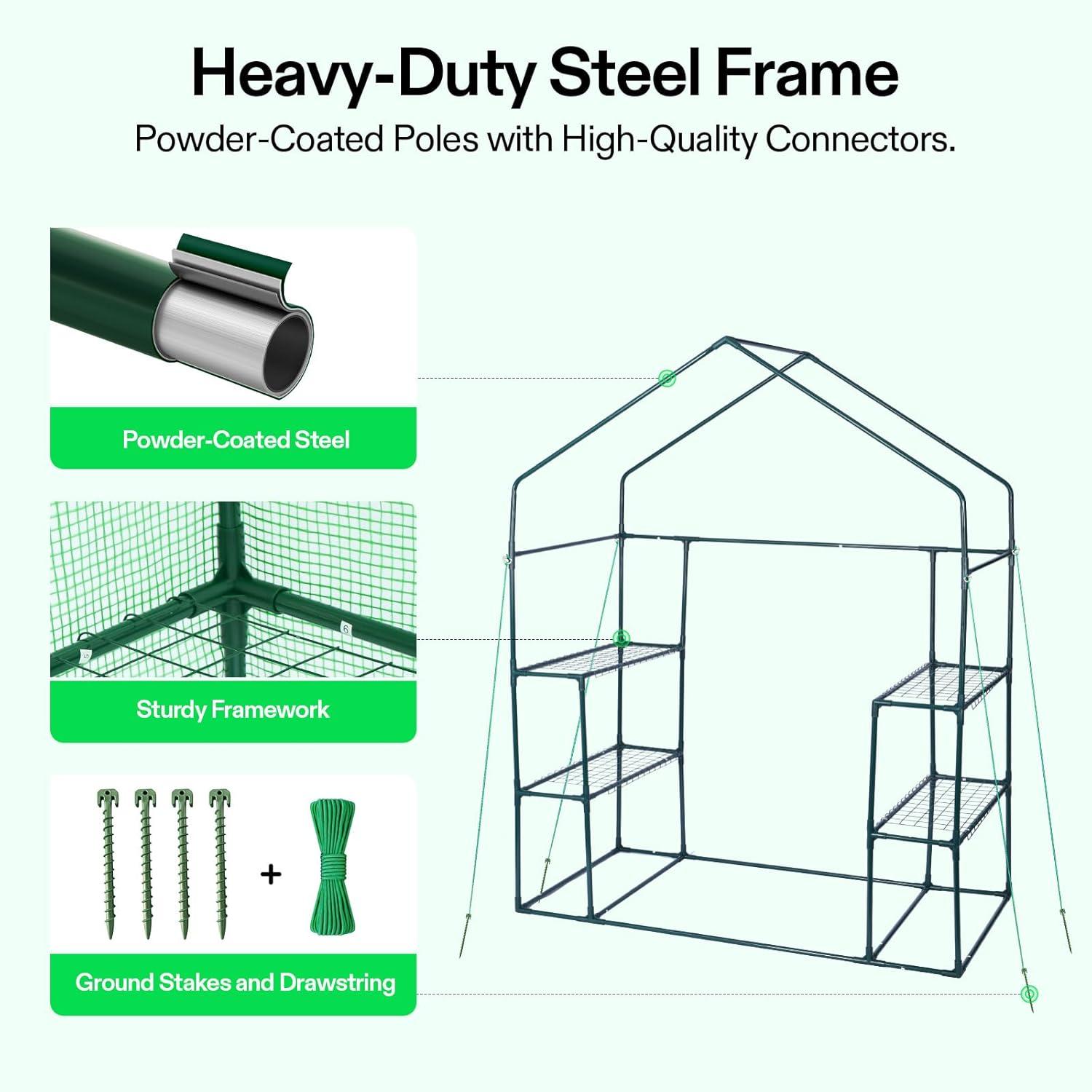 Heavy-Duty Steel Frame

Powder-Coated Poles with High-Quality Connectors.

Powder-Coated Steel

6

5

Sturdy Framework

+

Ground Stakes and Drawstring