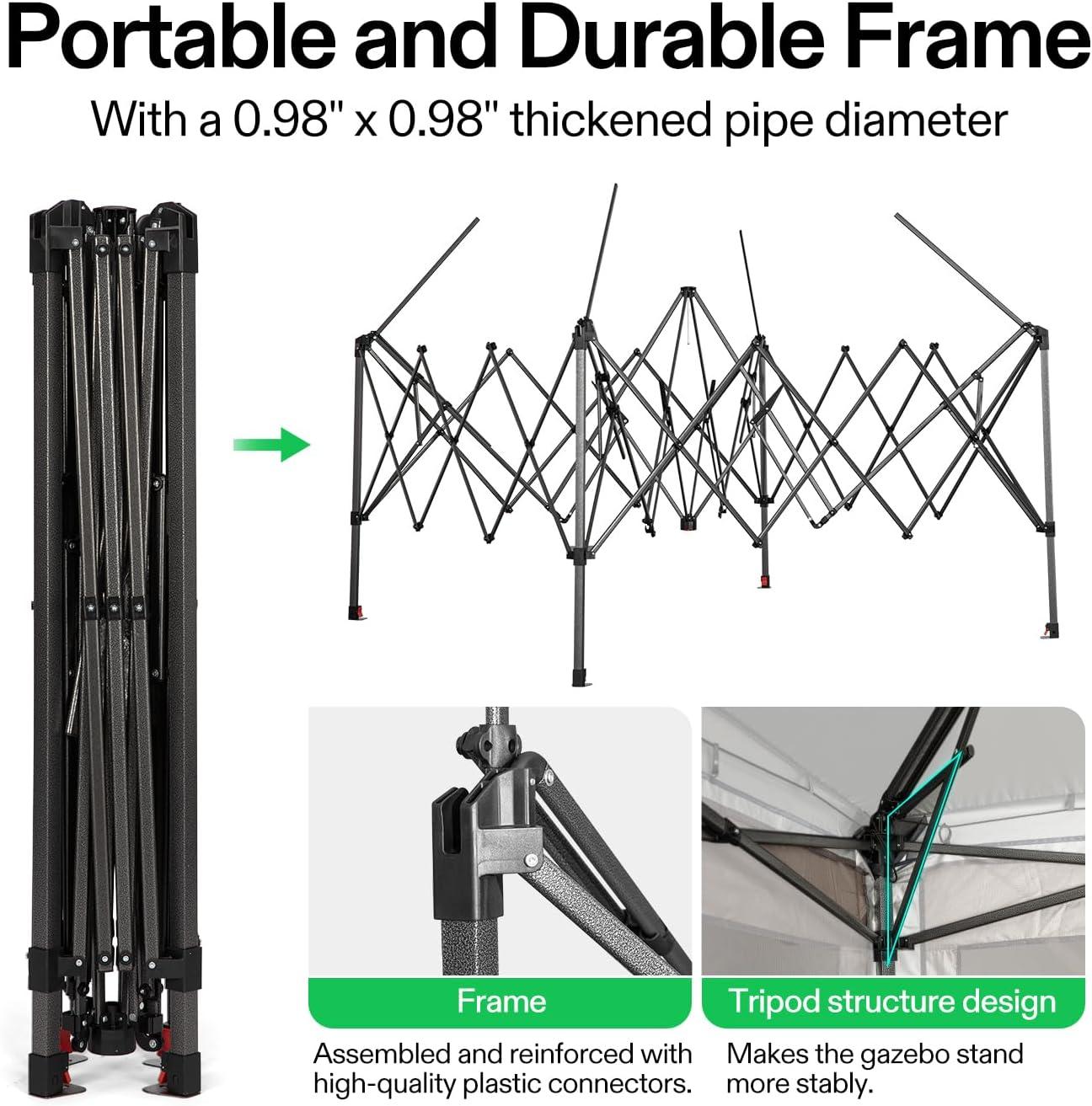 Portable and Durable Frame

With a 0.98" x 0.98" thickened pipe diameter

Frame

Assembled and reinforced with high-quality plastic connectors.

Tripod structure design

Makes the gazebo stand more stably.