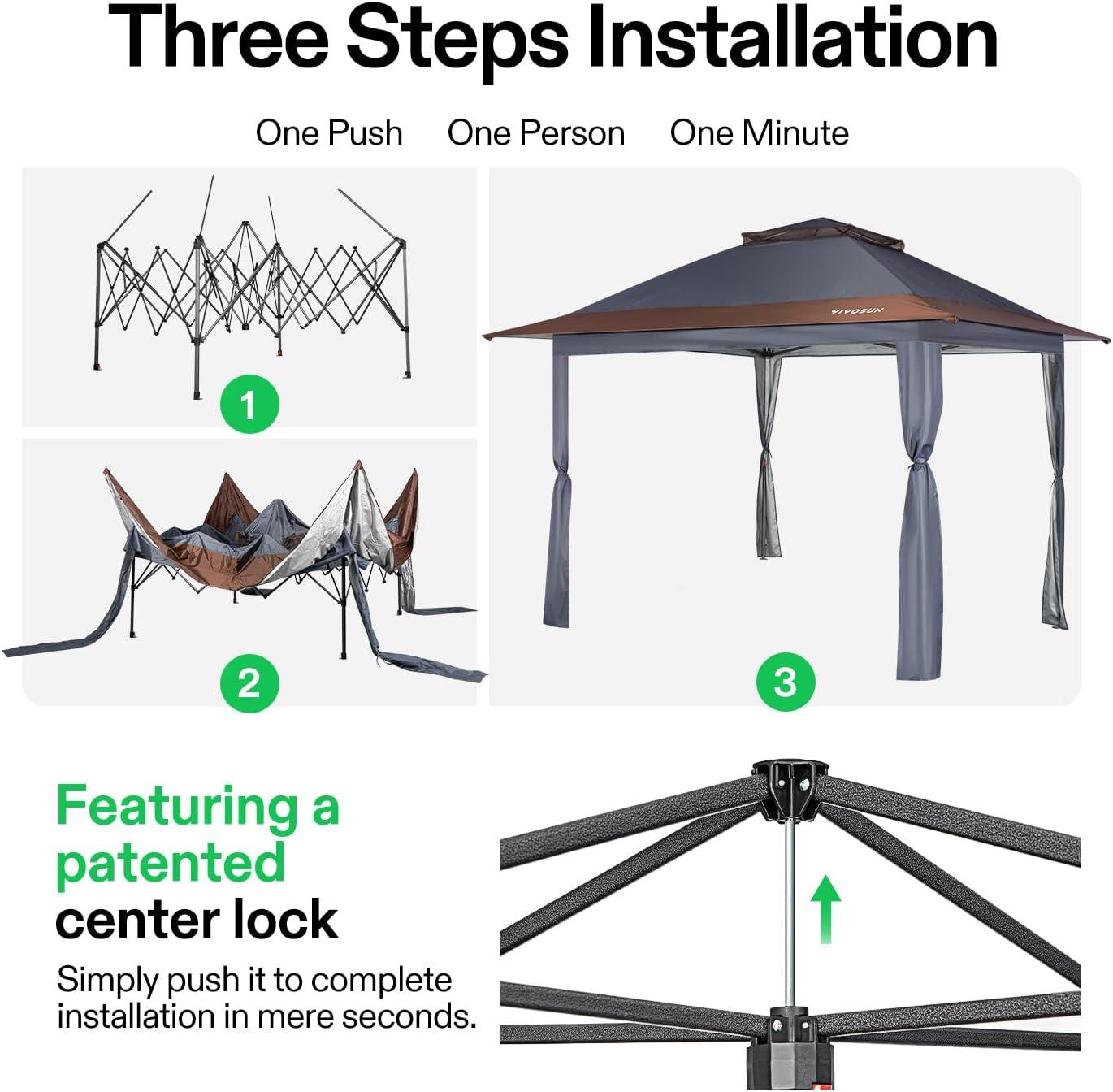 Three Steps Installation

One Push One Person One Minute

1

2

VIVOSUN

3

Featuring a patented center lock

Simply push it to complete installation in mere seconds.