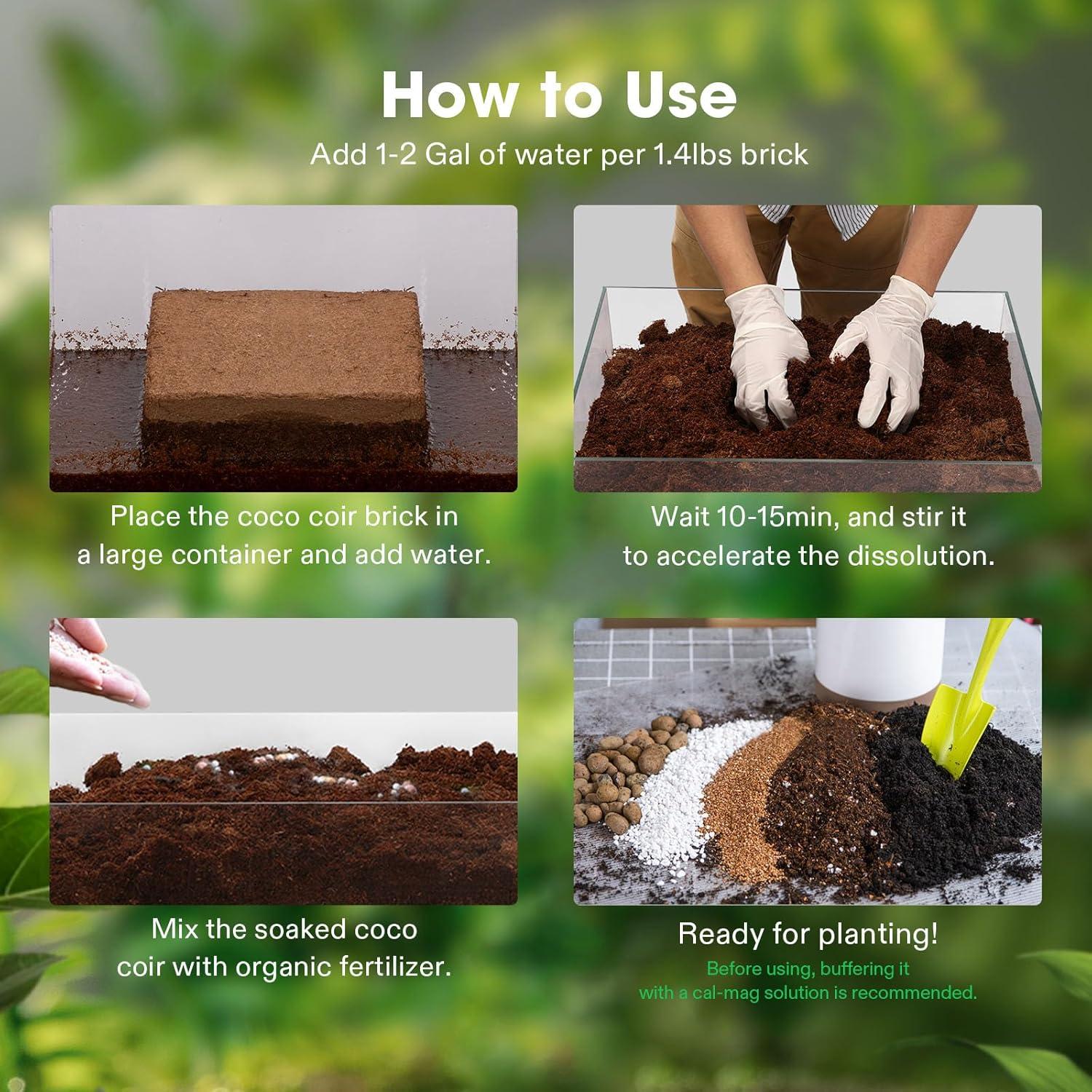 How to Use

Add 1-2 Gal of water per 1.4lbs brick

Place the coco coir brick in a large container and add water.

Wait 10-15min, and stir it to accelerate the dissolution.

Mix the soaked coco coir with organic fertilizer.

Ready for planting!

Before using, buffering it with a cal-mag solution is recommended.