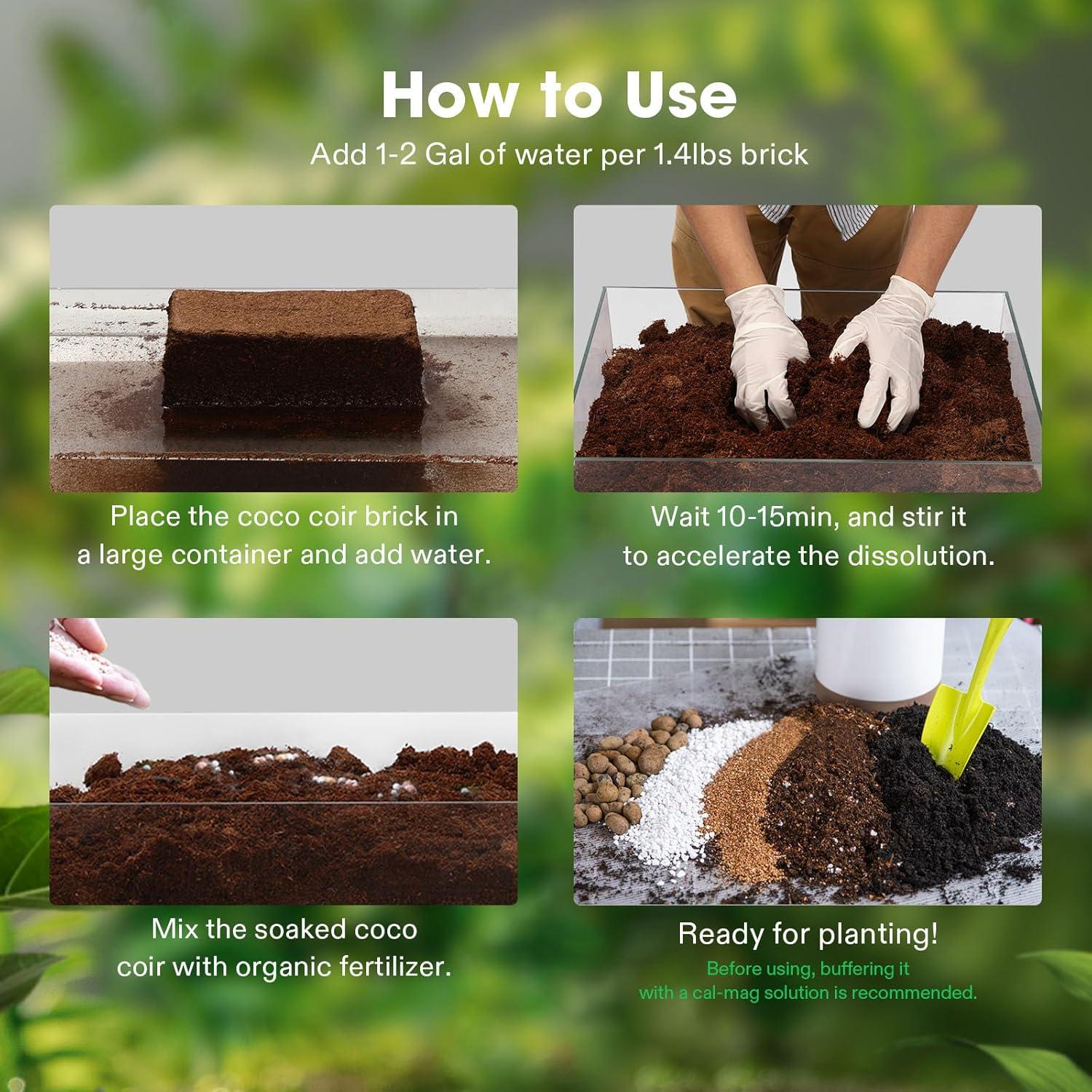 How to Use
Add 1-2 Gal of water per 1.4lbs brick

Place the coco coir brick in a large container and add water.

Wait 10-15min, and stir it to accelerate the dissolution.

Mix the soaked coco coir with organic fertilizer.

Ready for planting!
Before using, buffering it with a cal-mag solution is recommended.