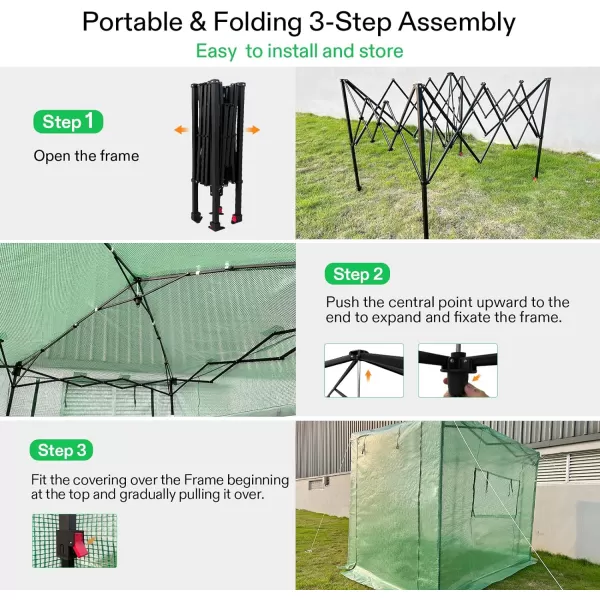 Portable & Folding 3-Step Assembly

Easy to install and store

Step 1

Open the frame

Step 2

Push the central point upward to the end to expand and fixate the frame.

Step 3

Fit the covering over the Frame beginning at the top and gradually pulling it over.