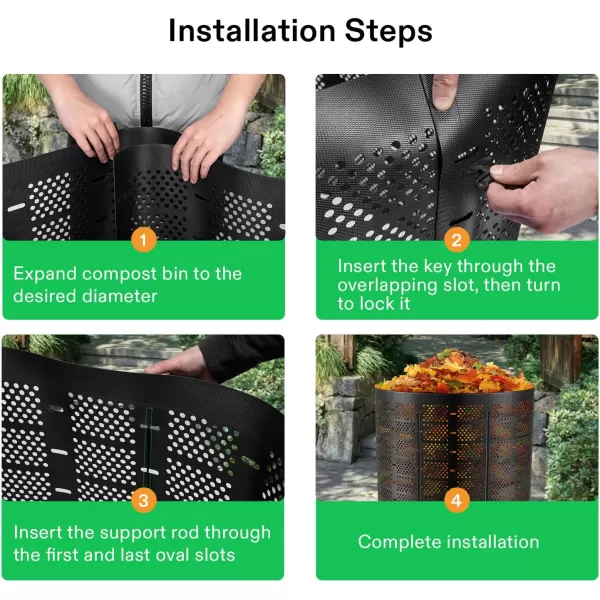 Installation Steps

1

Expand compost bin to the desired diameter

2

Insert the key through the overlapping slot, then turn to lock it

3

Insert the support rod through the first and last oval slots

4

Complete installation