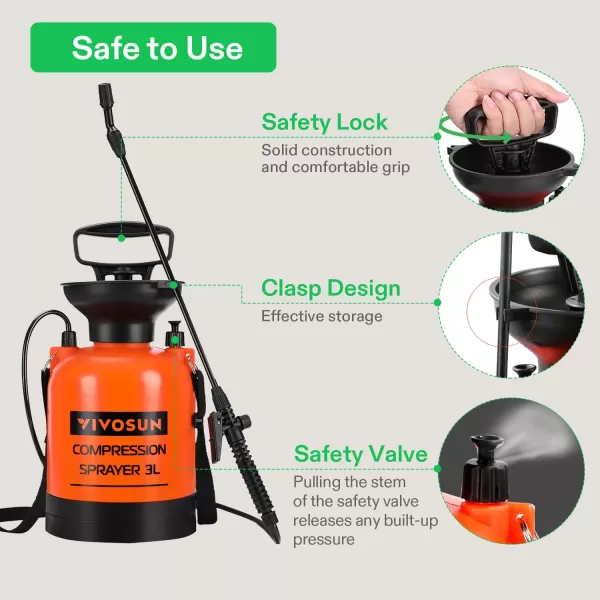 Safe to Use

Safety Lock
Solid construction and comfortable grip

Clasp Design
Effective storage

Safety Valve
Pulling the stem of the safety valve releases any built-up pressure

VIVOSUN
COMPRESSION SPRAYER 3L