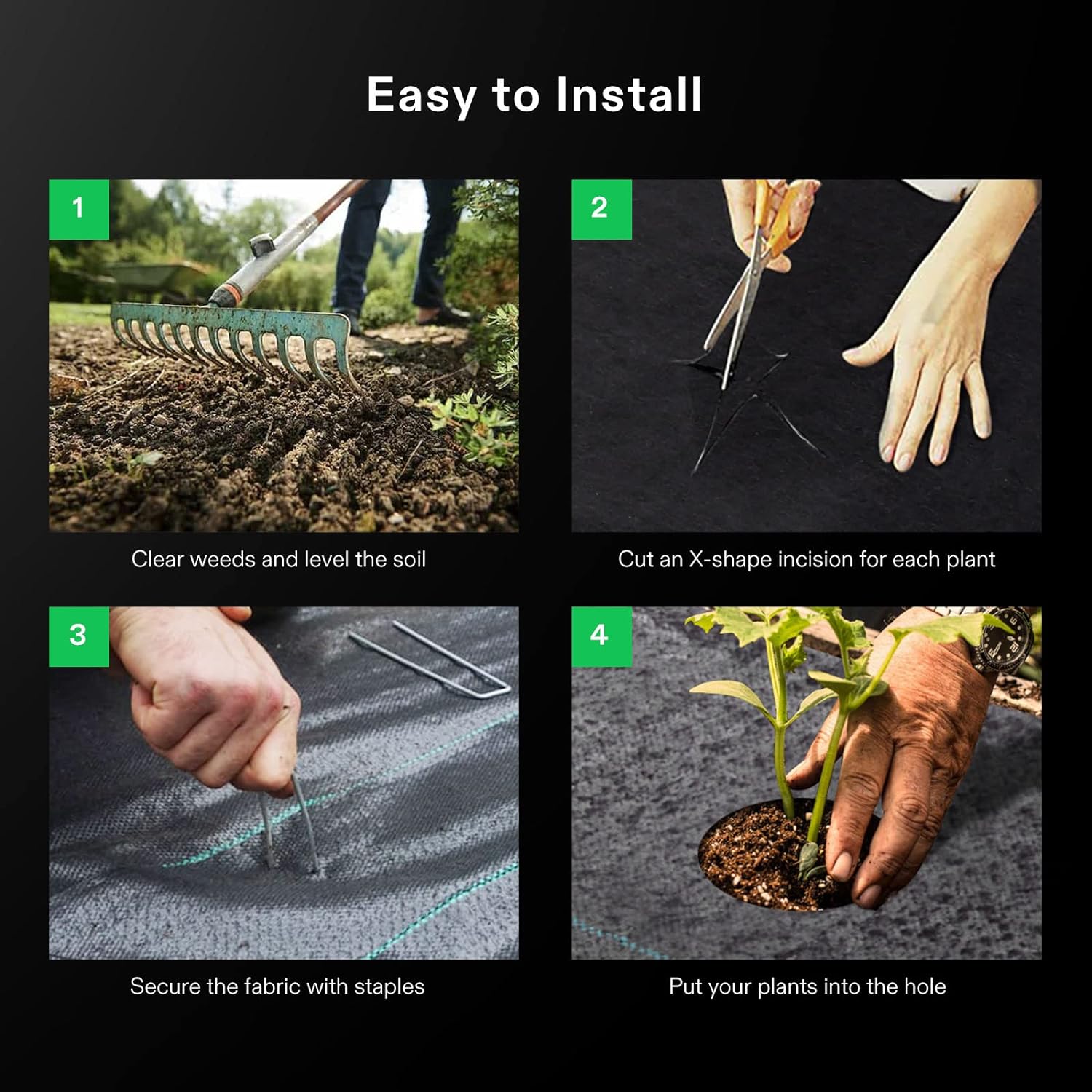 Easy to Install

1

Clear weeds and level the soil

2

Cut an X-shape incision for each plant

3

Secure the fabric with staples

4

Put your plants into the hole