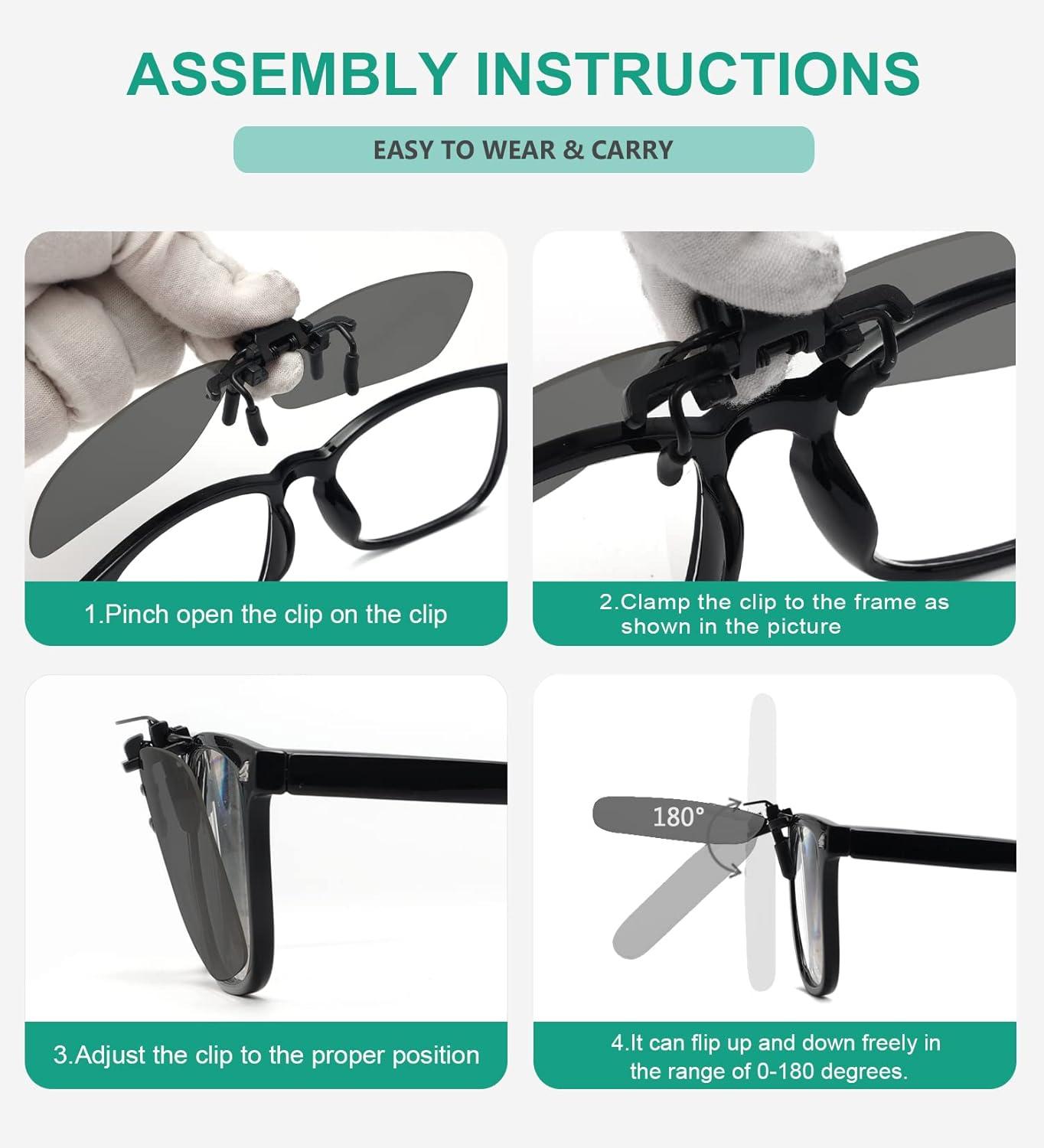 ASSEMBLY INSTRUCTIONS

EASY TO WEAR & CARRY

1.Pinch open the clip on the clip

2.Clamp the clip to the frame as shown in the picture

3.Adjust the clip to the proper position

180°

4.It can flip up and down freely in the range of 0-180 degrees.