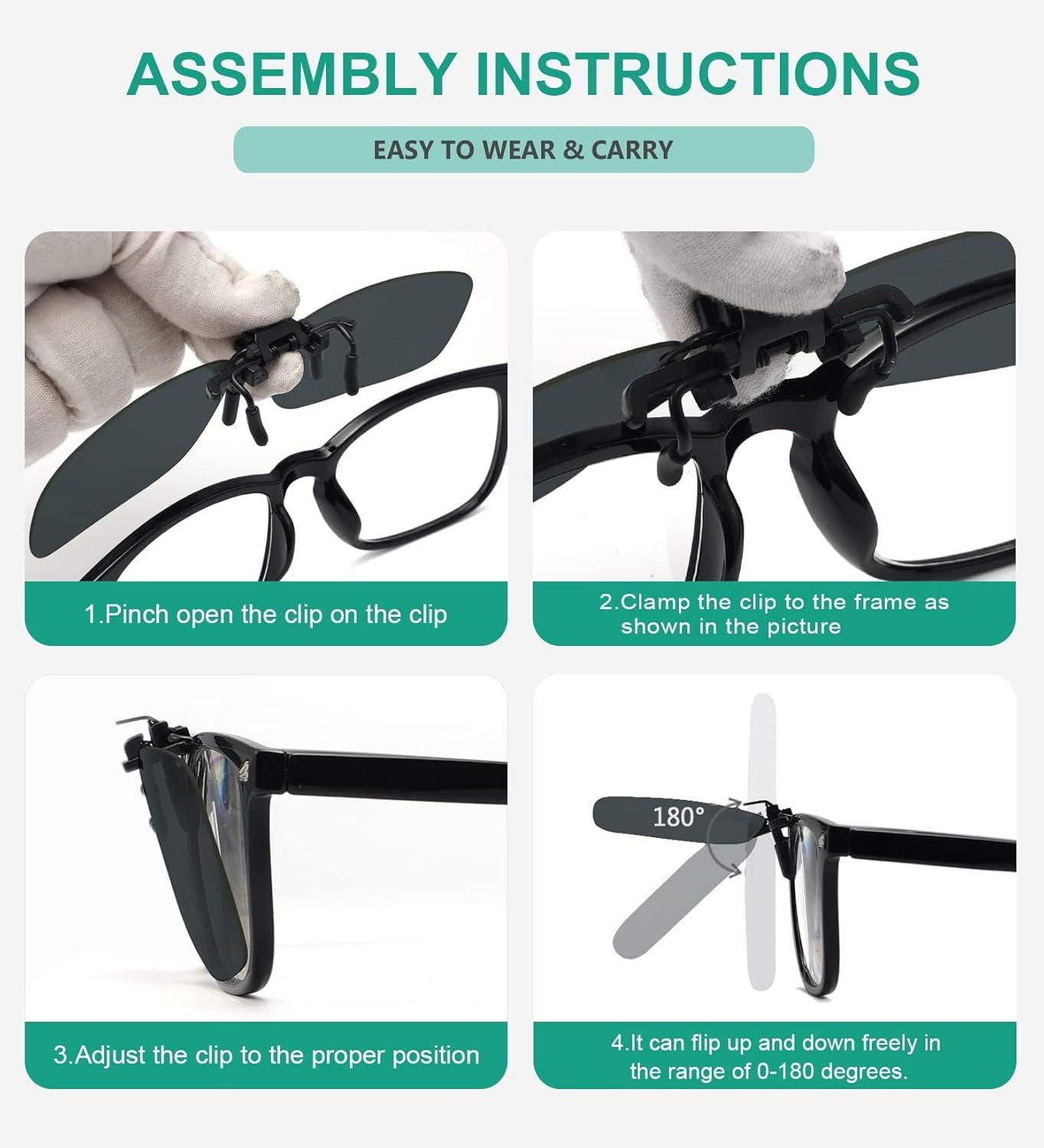 ASSEMBLY INSTRUCTIONS

EASY TO WEAR & CARRY

1.Pinch open the clip on the clip

2.Clamp the clip to the frame as shown in the picture

3.Adjust the clip to the proper position

180°

4.It can flip up and down freely in the range of 0-180 degrees.