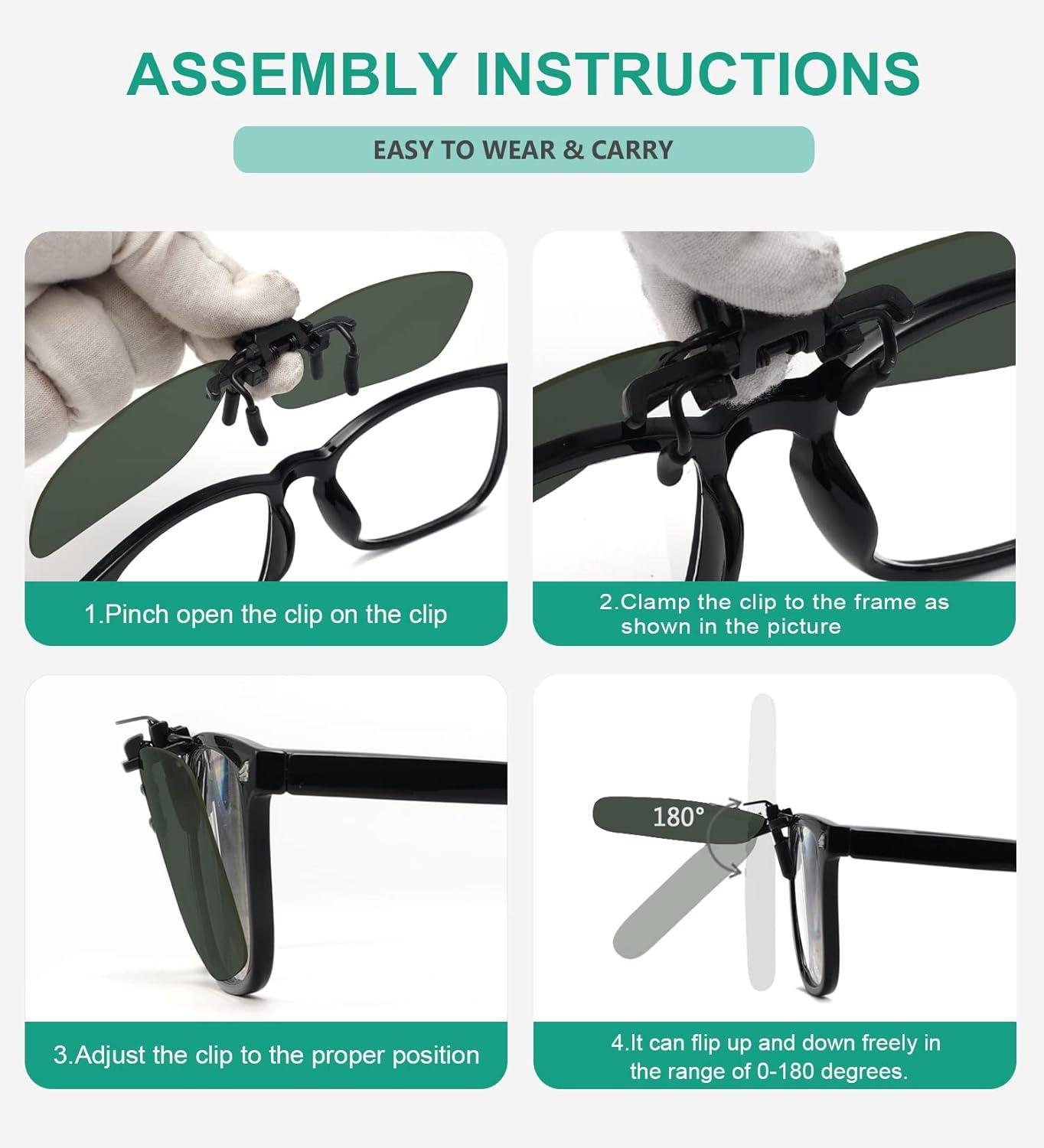 ASSEMBLY INSTRUCTIONS

EASY TO WEAR & CARRY

1.Pinch open the clip on the clip

2.Clamp the clip to the frame as shown in the picture

3.Adjust the clip to the proper position

180°

4.It can flip up and down freely in the range of 0-180 degrees.