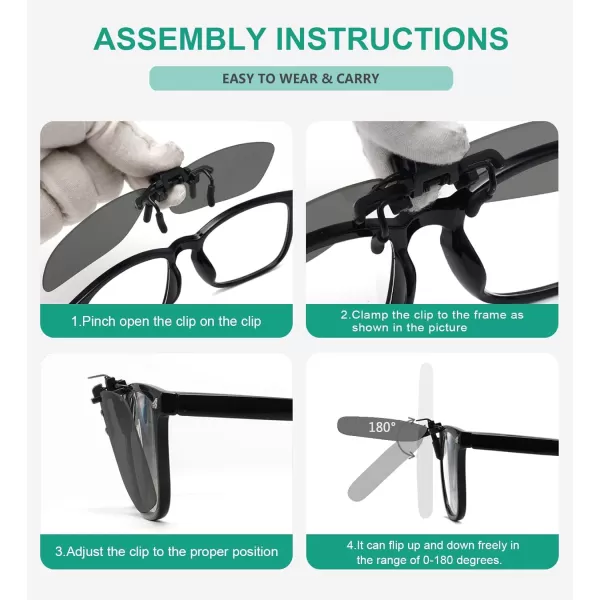 ASSEMBLY INSTRUCTIONS

EASY TO WEAR & CARRY

1.Pinch open the clip on the clip

2.Clamp the clip to the frame as shown in the picture

3.Adjust the clip to the proper position

180°

4.It can flip up and down freely in the range of 0-180 degrees.