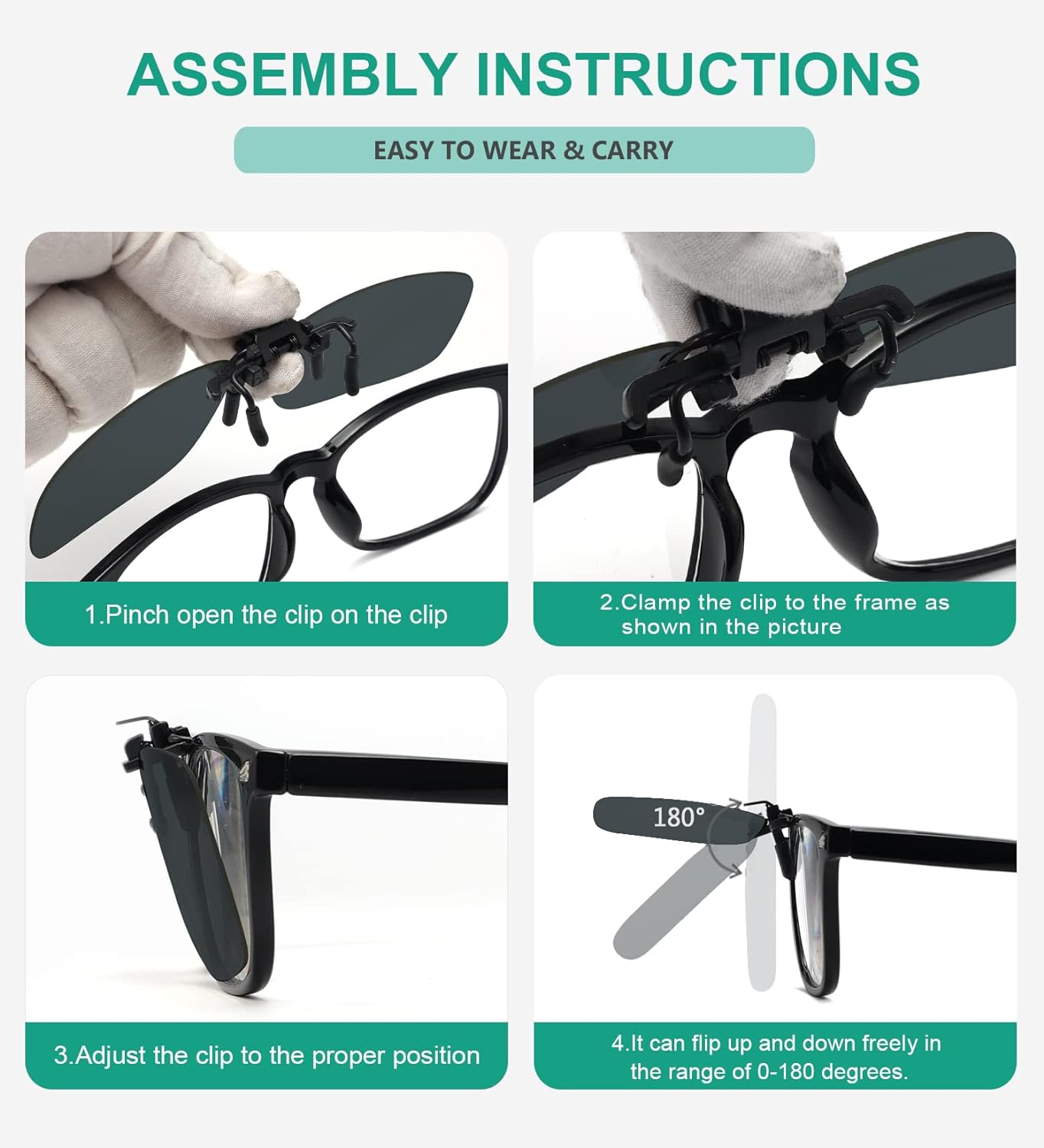 ASSEMBLY INSTRUCTIONS

EASY TO WEAR & CARRY

1.Pinch open the clip on the clip

2.Clamp the clip to the frame as shown in the picture

3.Adjust the clip to the proper position

180°

4.It can flip up and down freely in the range of 0-180 degrees.