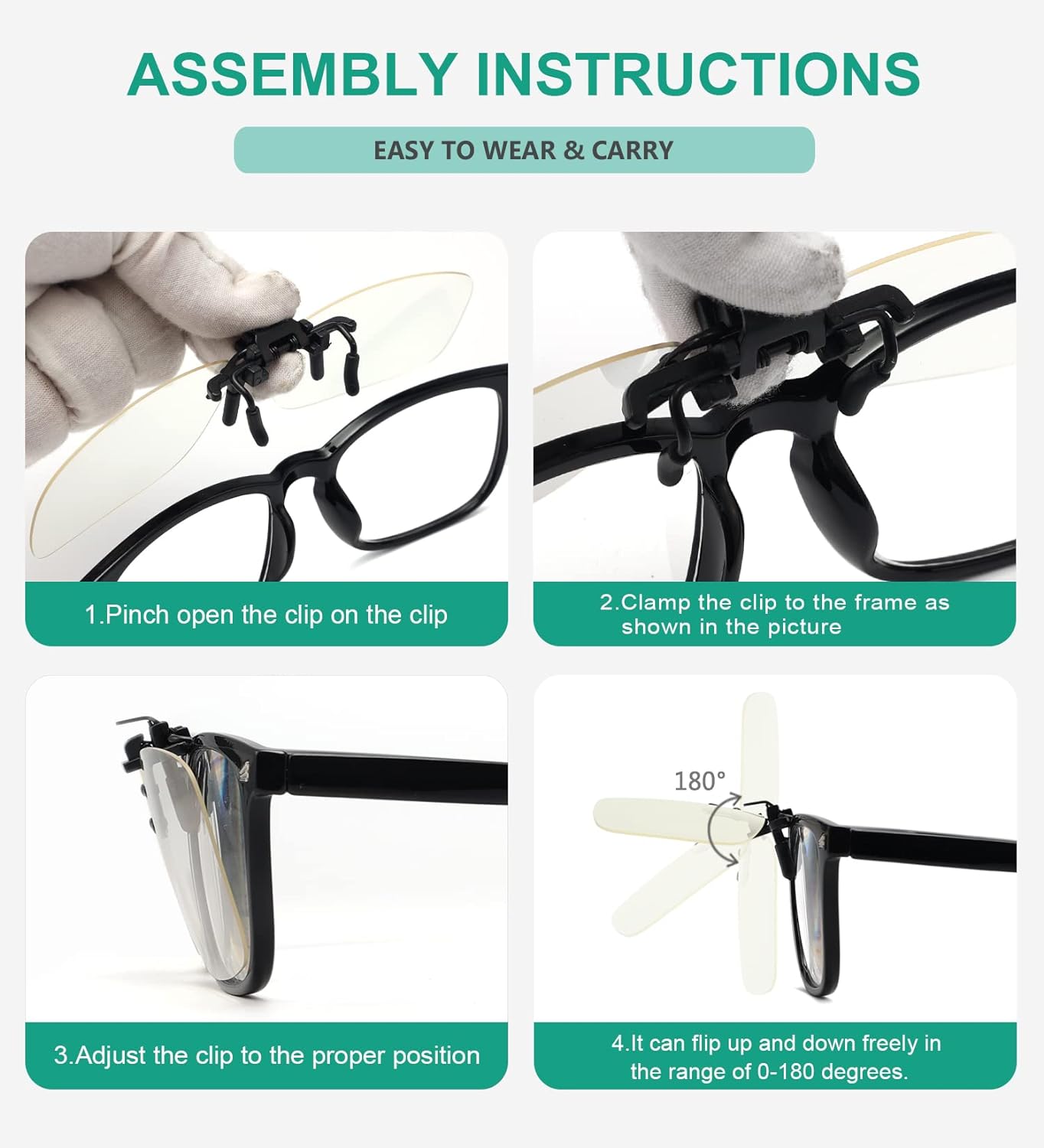 ASSEMBLY INSTRUCTIONS

EASY TO WEAR & CARRY

1.Pinch open the clip on the clip

2.Clamp the clip to the frame as shown in the picture

3.Adjust the clip to the proper position

180°

4.It can flip up and down freely in the range of 0-180 degrees.