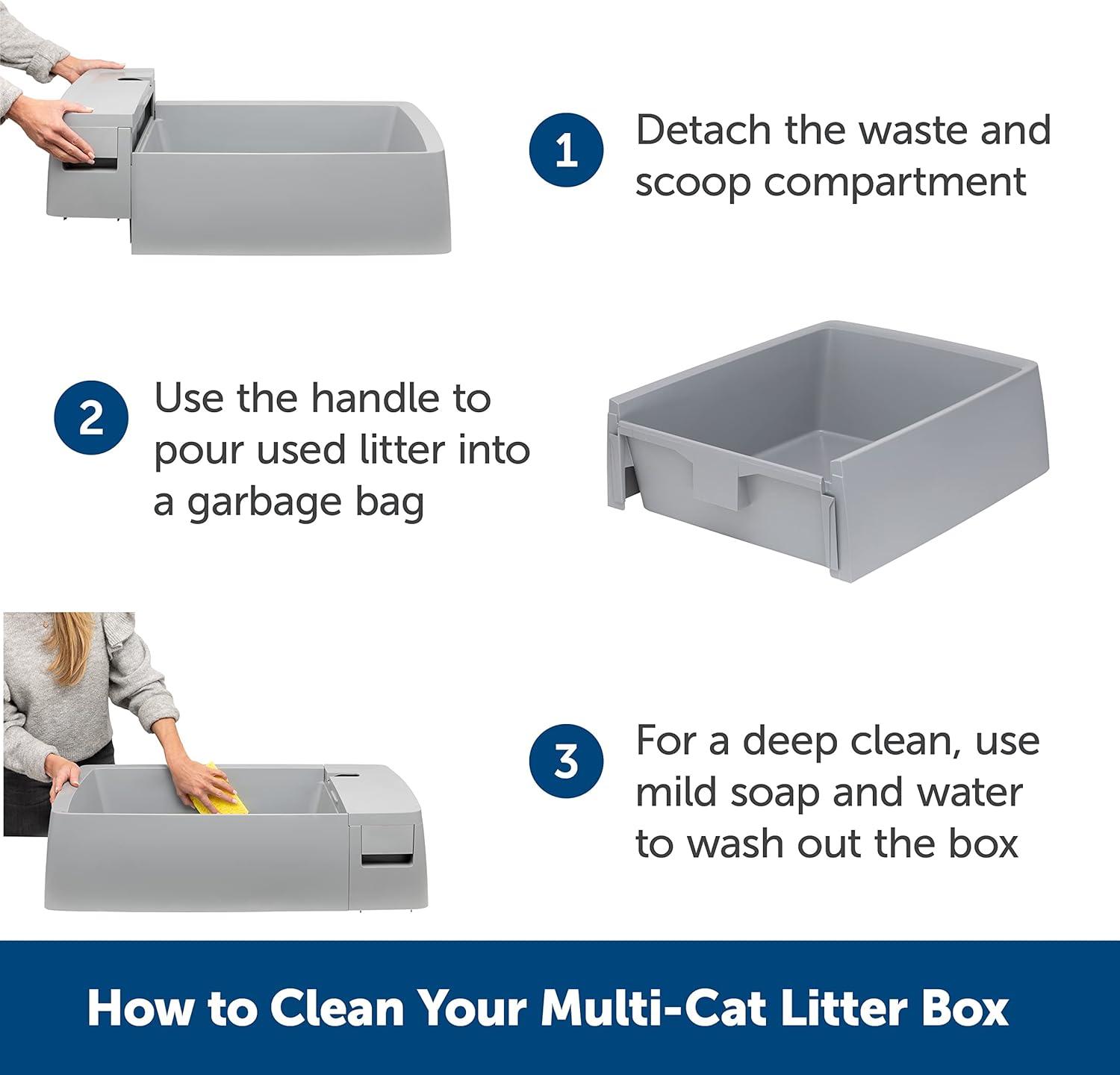 1 Detach the waste and scoop compartment

2 Use the handle to pour used litter into a garbage bag

3 For a deep clean, use mild soap and water to wash out the box

How to Clean Your Multi-Cat Litter Box