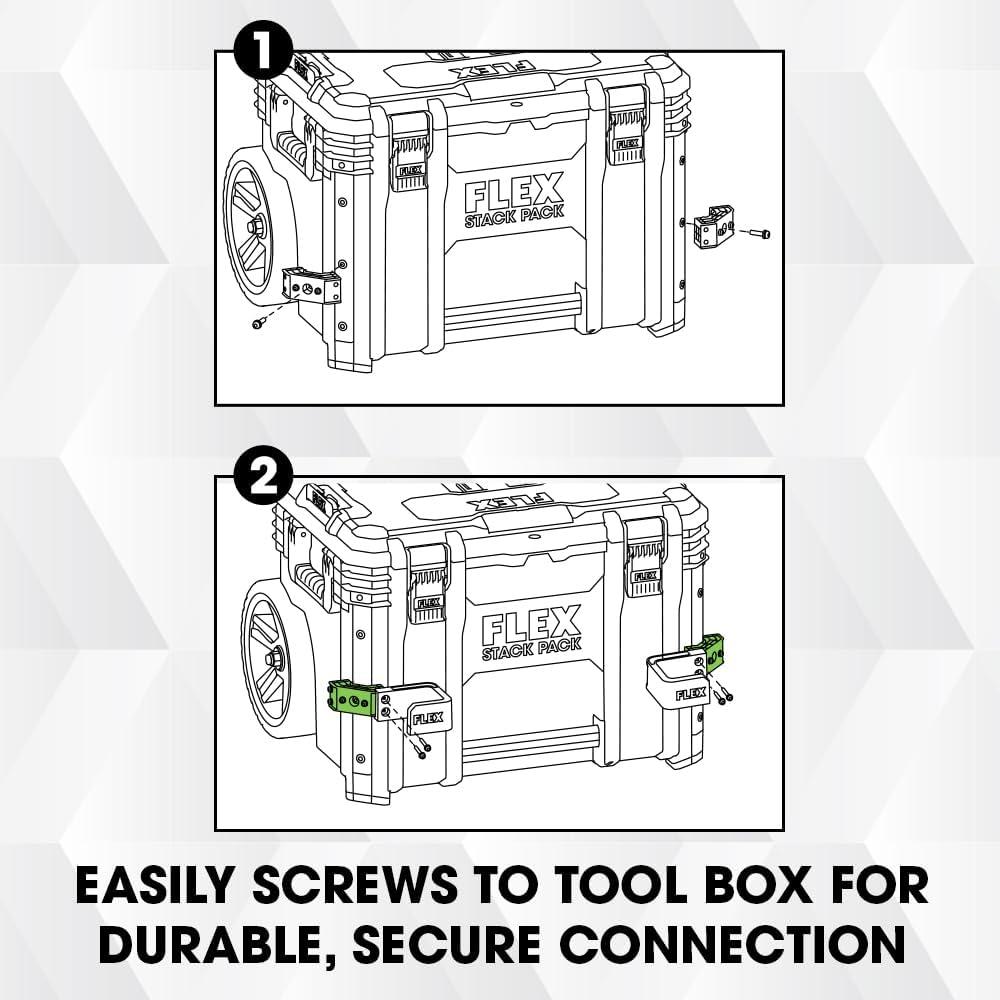 1

FLEX

FLEX

FLEX

FLEX
STACK PACK

2

FLEX

FLEX

FLEX

FLEX
STACK PACK

FLEX

FLEX

EASILY SCREWS TO TOOL BOX FOR DURABLE, SECURE CONNECTION