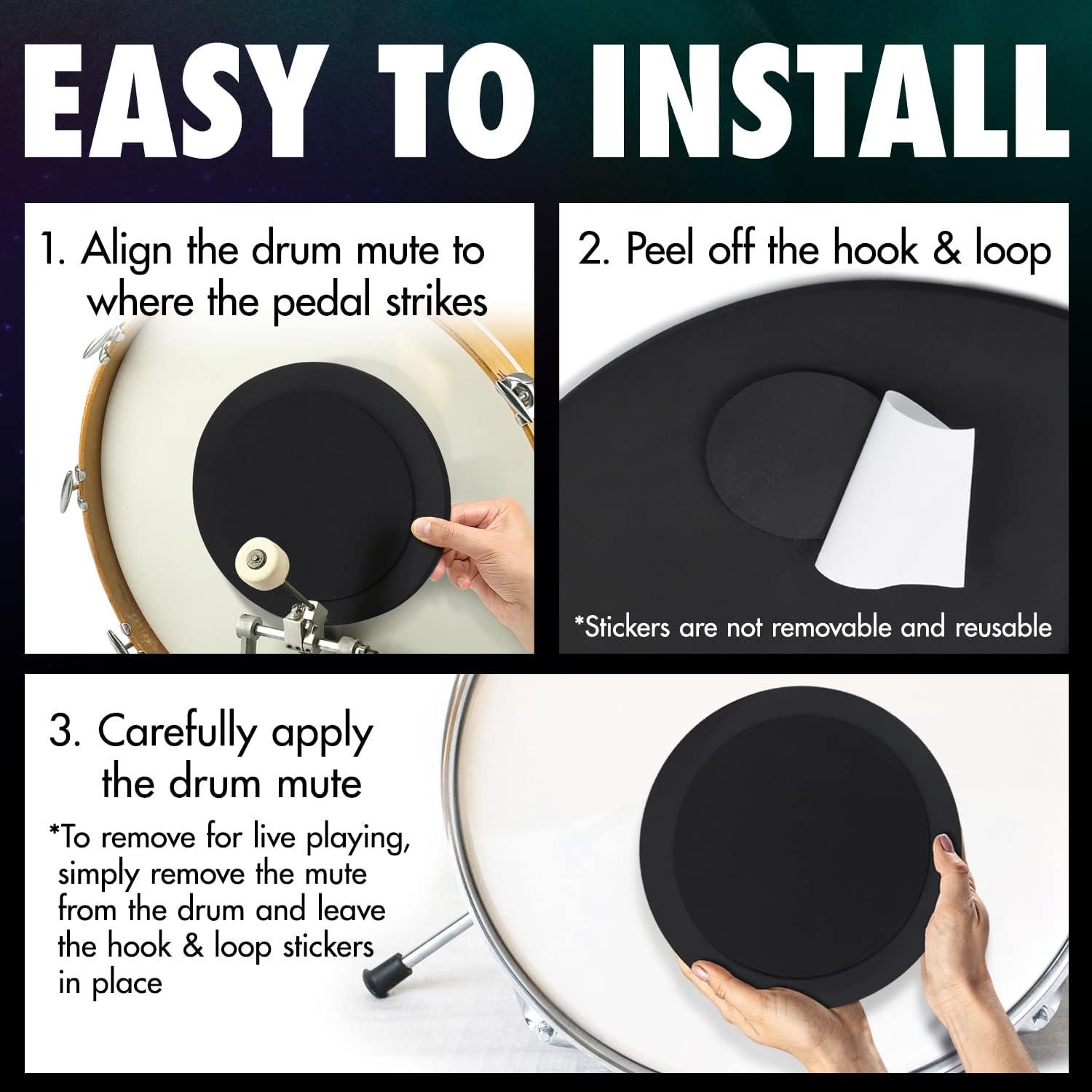 EASY TO INSTALL

1. Align the drum mute to where the pedal strikes

2. Peel off the hook & loop

*Stickers are not removable and reusable

3. Carefully apply the drum mute

*To remove for live playing, simply remove the mute from the drum and leave the hook & loop stickers in place