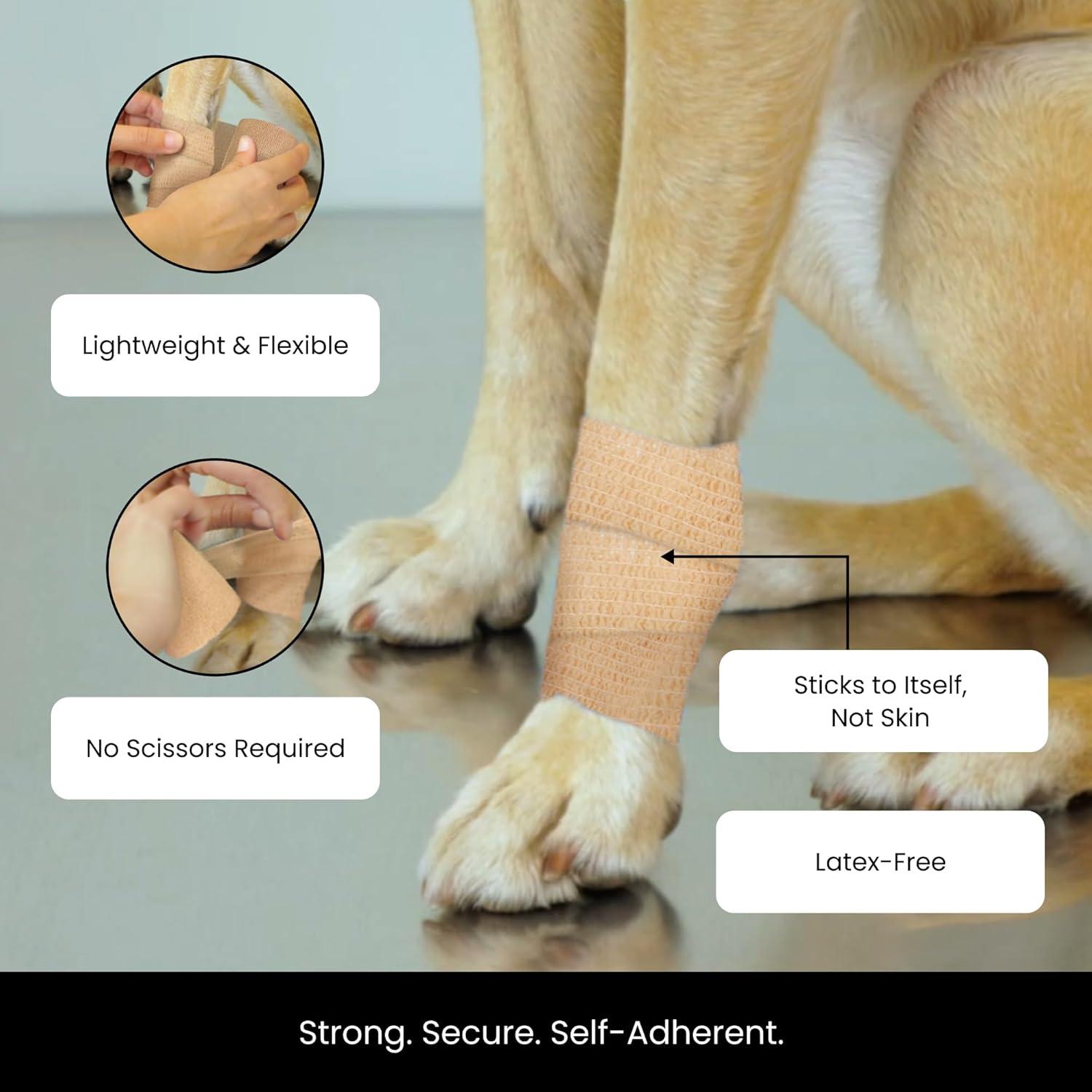 Lightweight & Flexible

No Scissors Required

Sticks to Itself, Not Skin

Latex-Free

Strong. Secure. Self-Adherent.