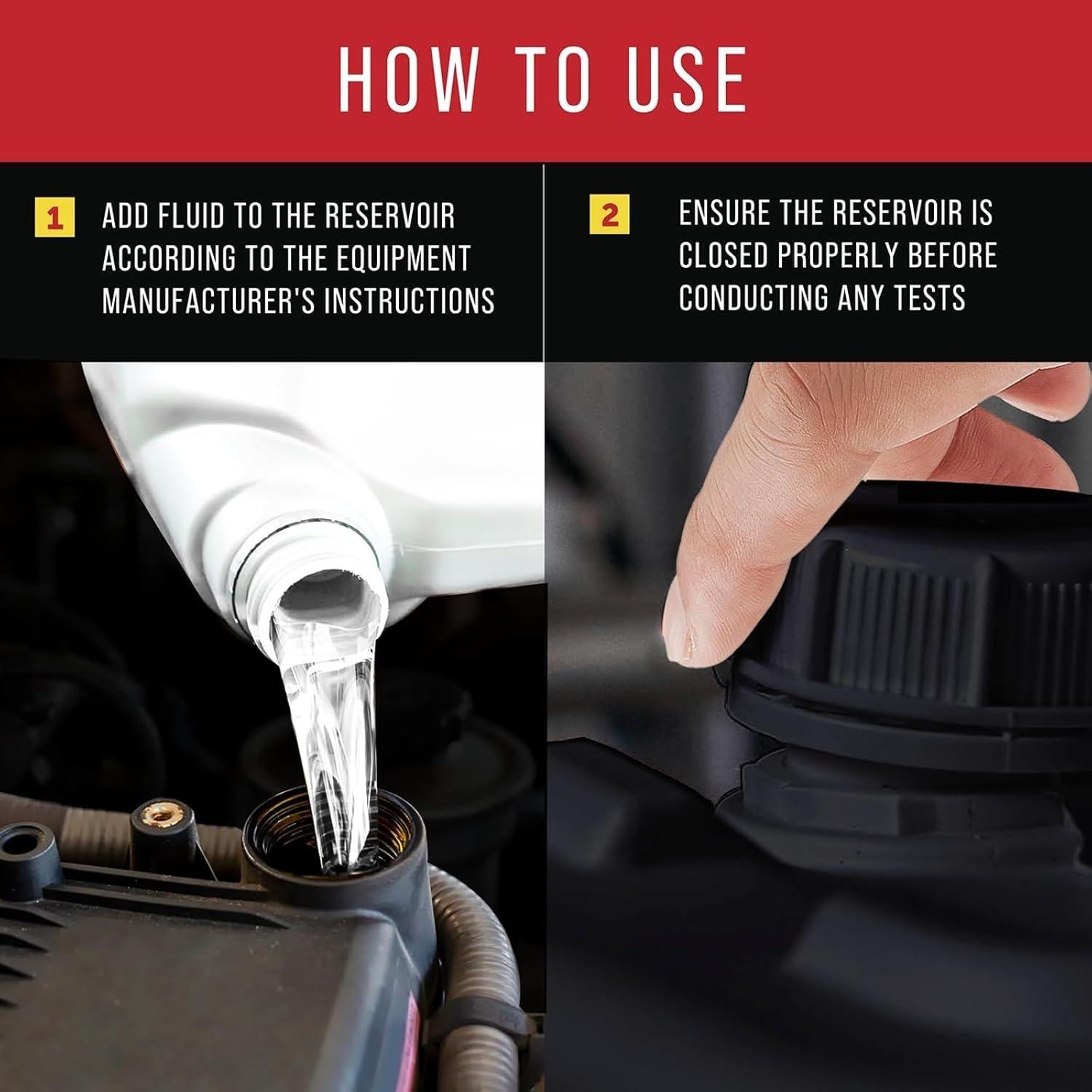 HOW TO USE

1 ADD FLUID TO THE RESERVOIR ACCORDING TO THE EQUIPMENT MANUFACTURER'S INSTRUCTIONS

2 ENSURE THE RESERVOIR IS CLOSED PROPERLY BEFORE CONDUCTING ANY TESTS