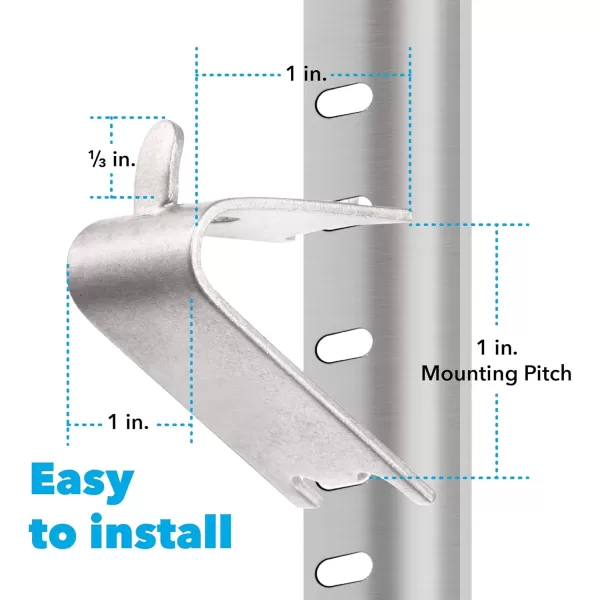 1 in.

⅓ in.

1 in.
Mounting Pitch

1 in.

Easy
to install