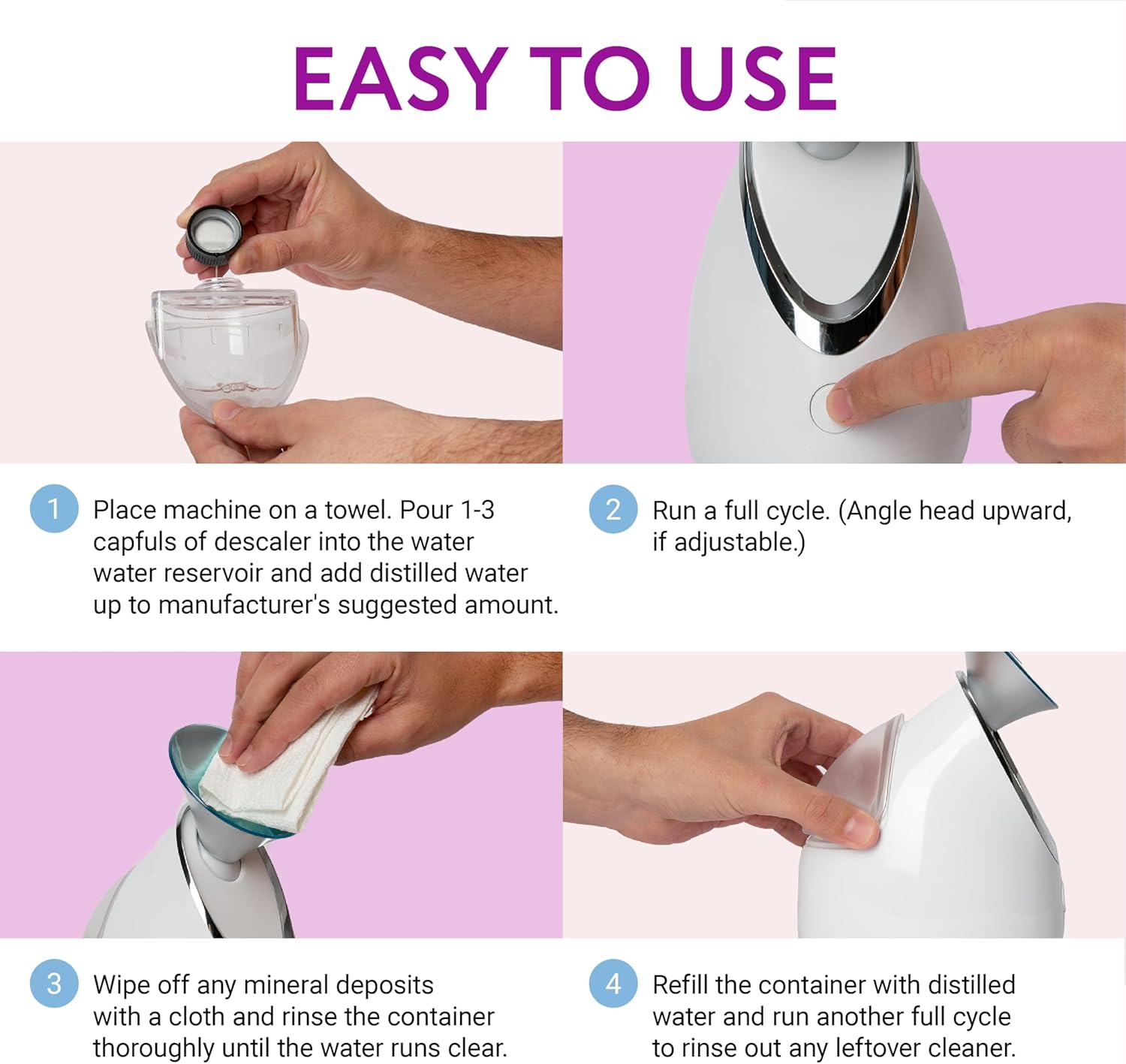 EASY TO USE

1 Place machine on a towel. Pour 1-3 capfuls of descaler into the water water reservoir and add distilled water up to manufacturer's suggested amount.

2 Run a full cycle. (Angle head upward, if adjustable.)

3 Wipe off any mineral deposits with a cloth and rinse the container thoroughly until the water runs clear.

4 Refill the container with distilled water and run another full cycle to rinse out any leftover cleaner.