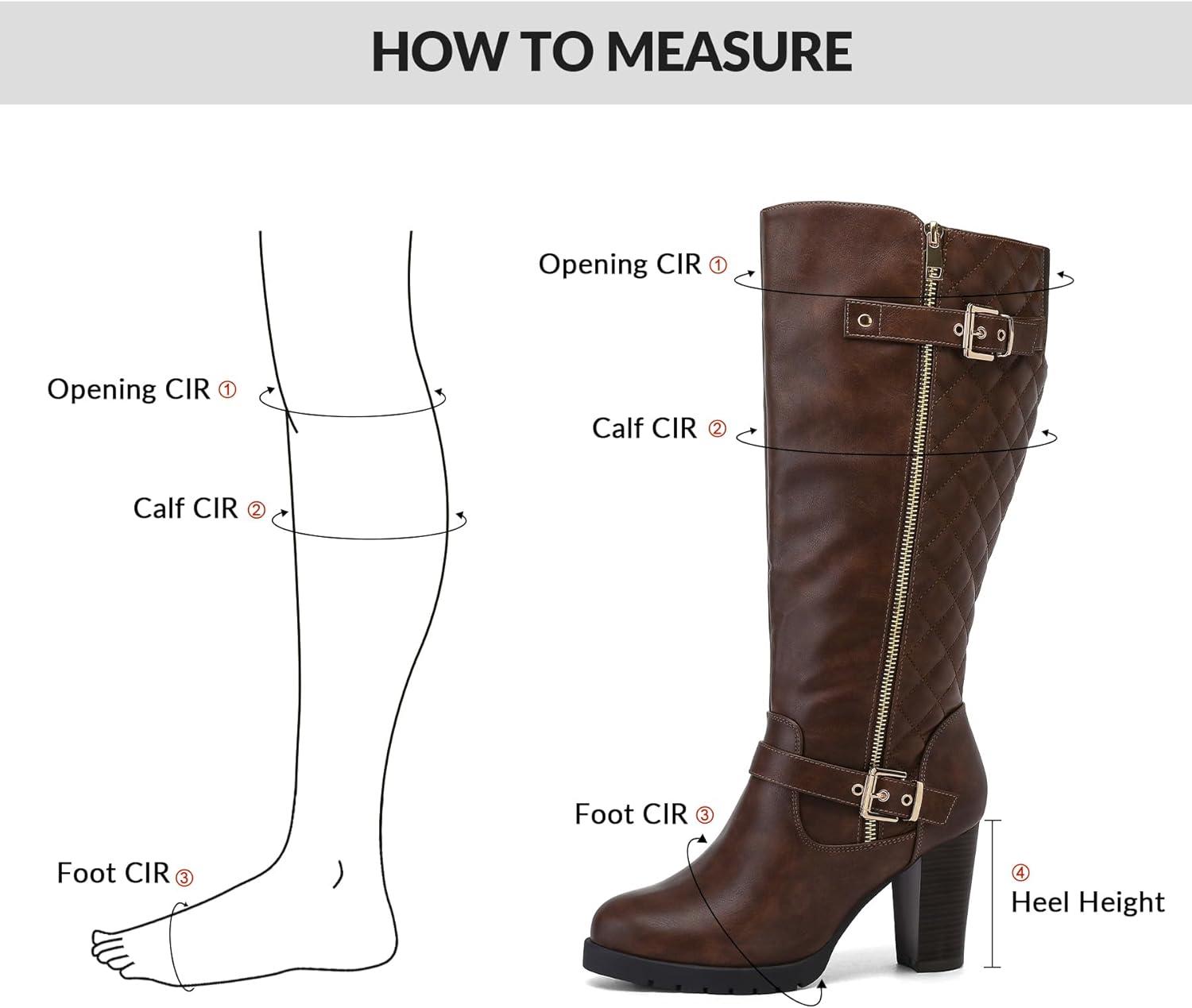 HOW TO MEASURE

Opening CIR ①

Calf CIR ②

Foot CIR ③

Opening CIR ①

Calf CIR ②

Foot CIR ③

④
Heel Height