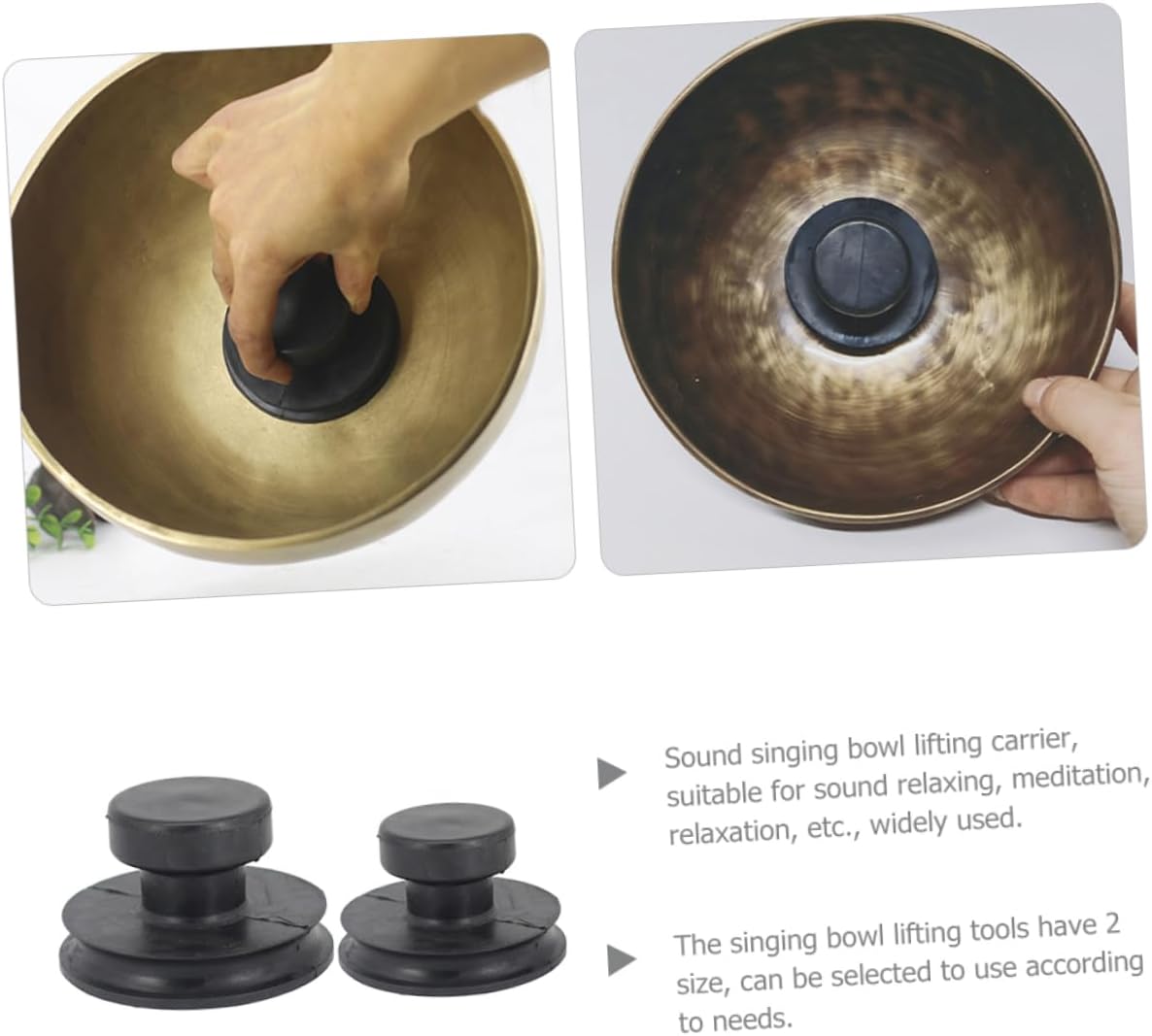 Sound singing bowl lifting carrier, suitable for sound relaxing, meditation, relaxation, etc., widely used.

The singing bowl lifting tools have 2 size, can be selected to use according to needs.