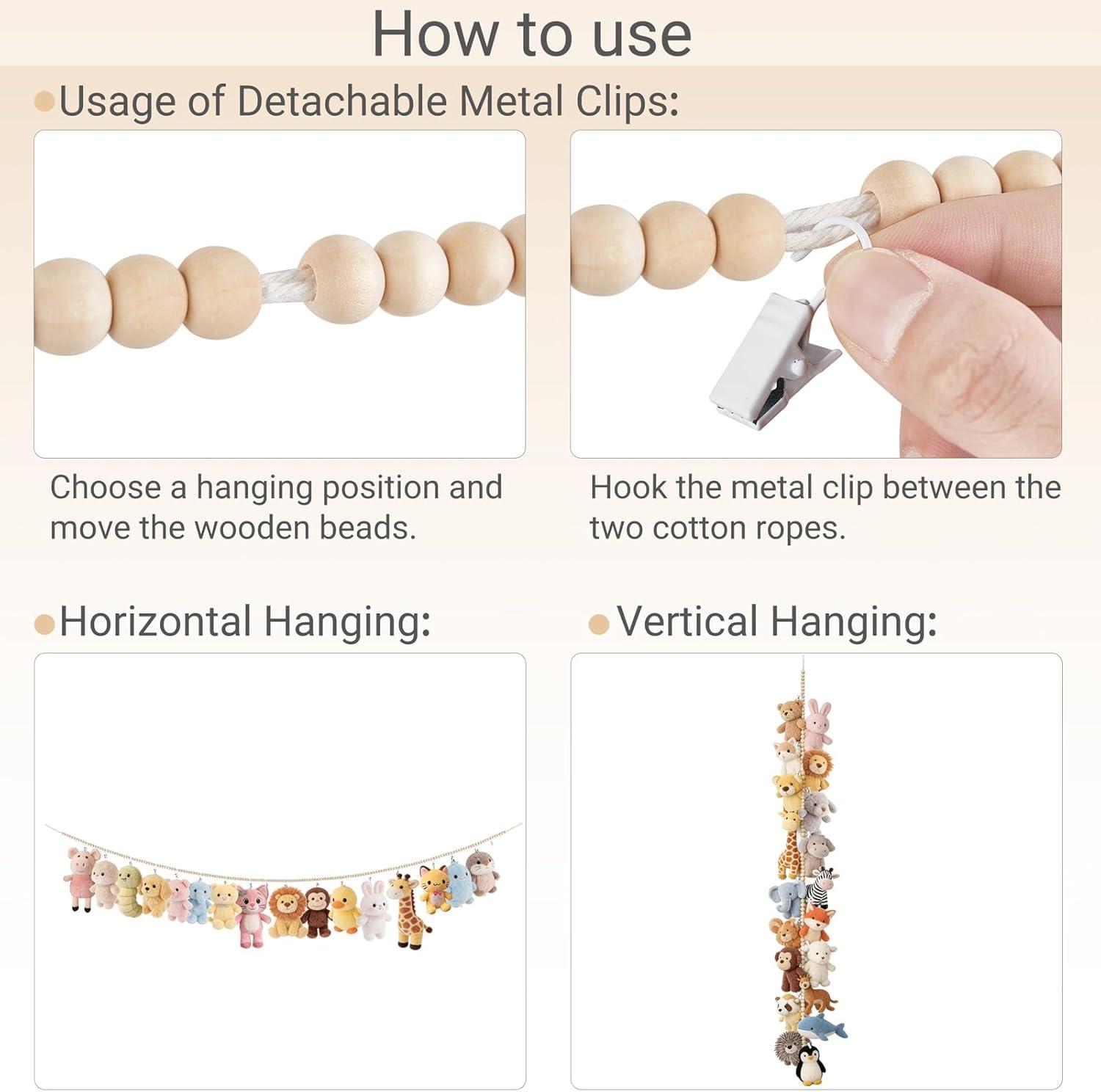 How to use

Usage of Detachable Metal Clips:

Choose a hanging position and move the wooden beads.

Hook the metal clip between the two cotton ropes.

Horizontal Hanging:

Vertical Hanging: