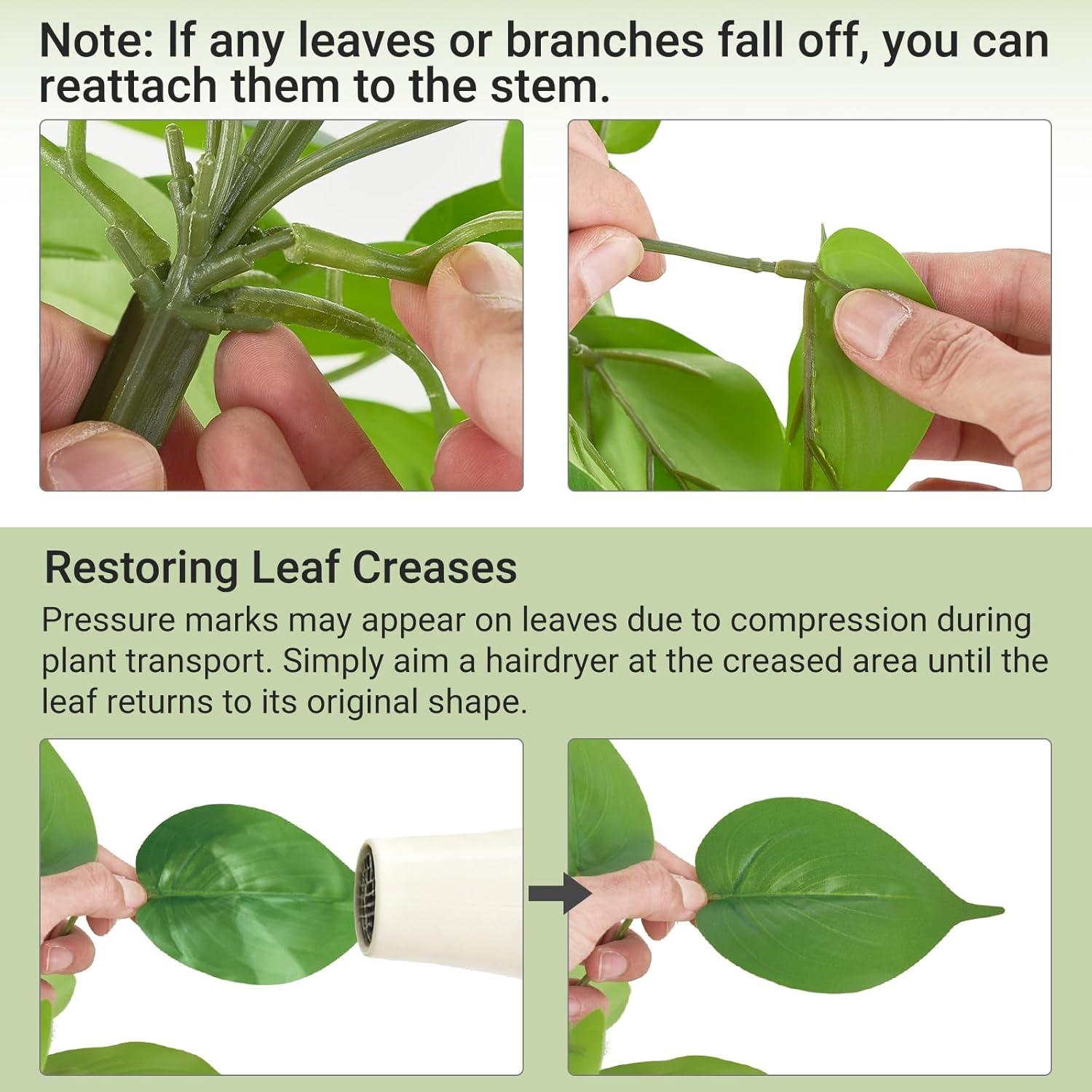 Note: If any leaves or branches fall off, you can reattach them to the stem.

Restoring Leaf Creases

Pressure marks may appear on leaves due to compression during plant transport. Simply aim a hairdryer at the creased area until the leaf returns to its original shape.