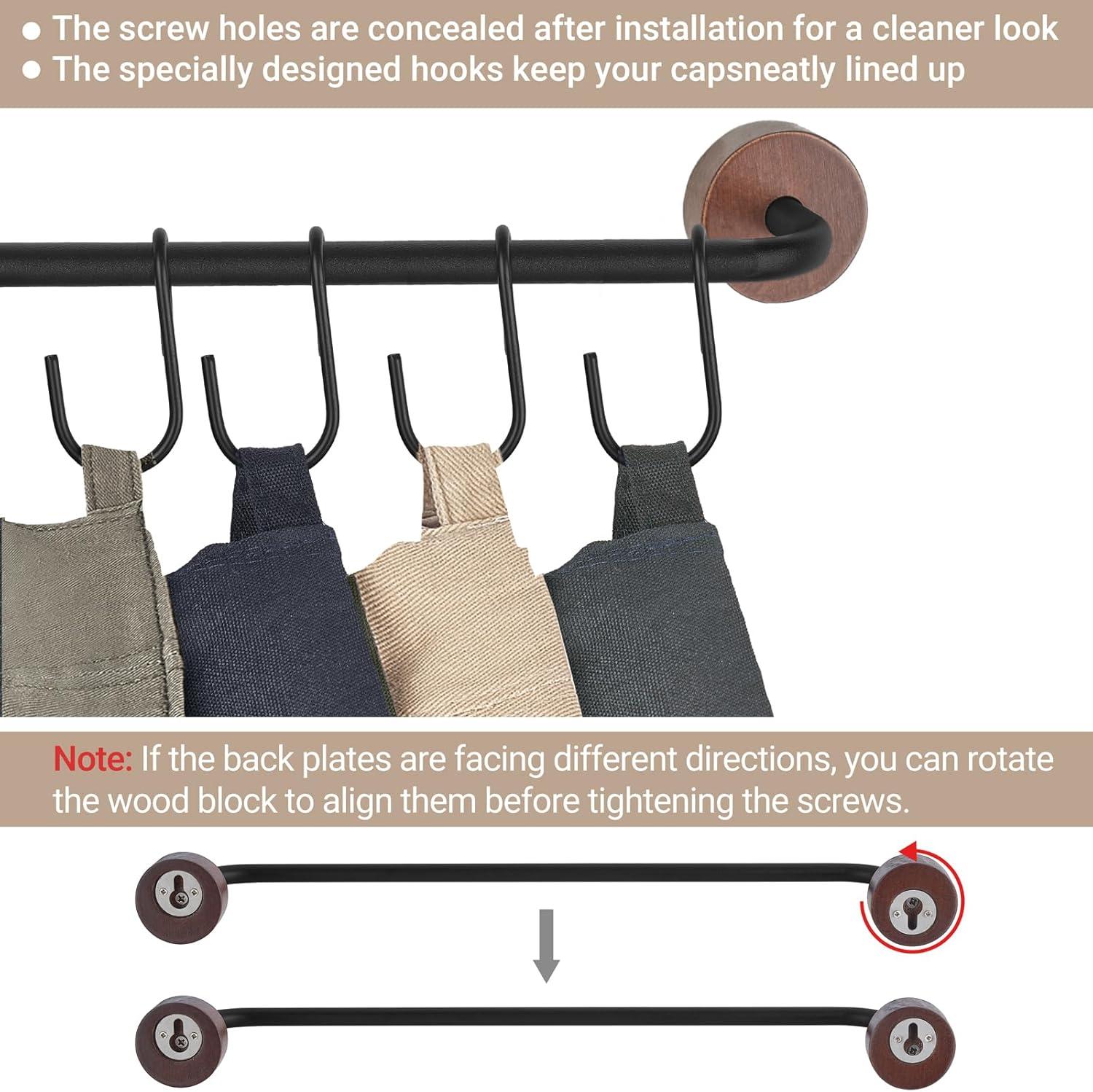 ● The screw holes are concealed after installation for a cleaner look
● The specially designed hooks keep your capsneatly lined up

Note: If the back plates are facing different directions, you can rotate the wood block to align them before tightening the screws.