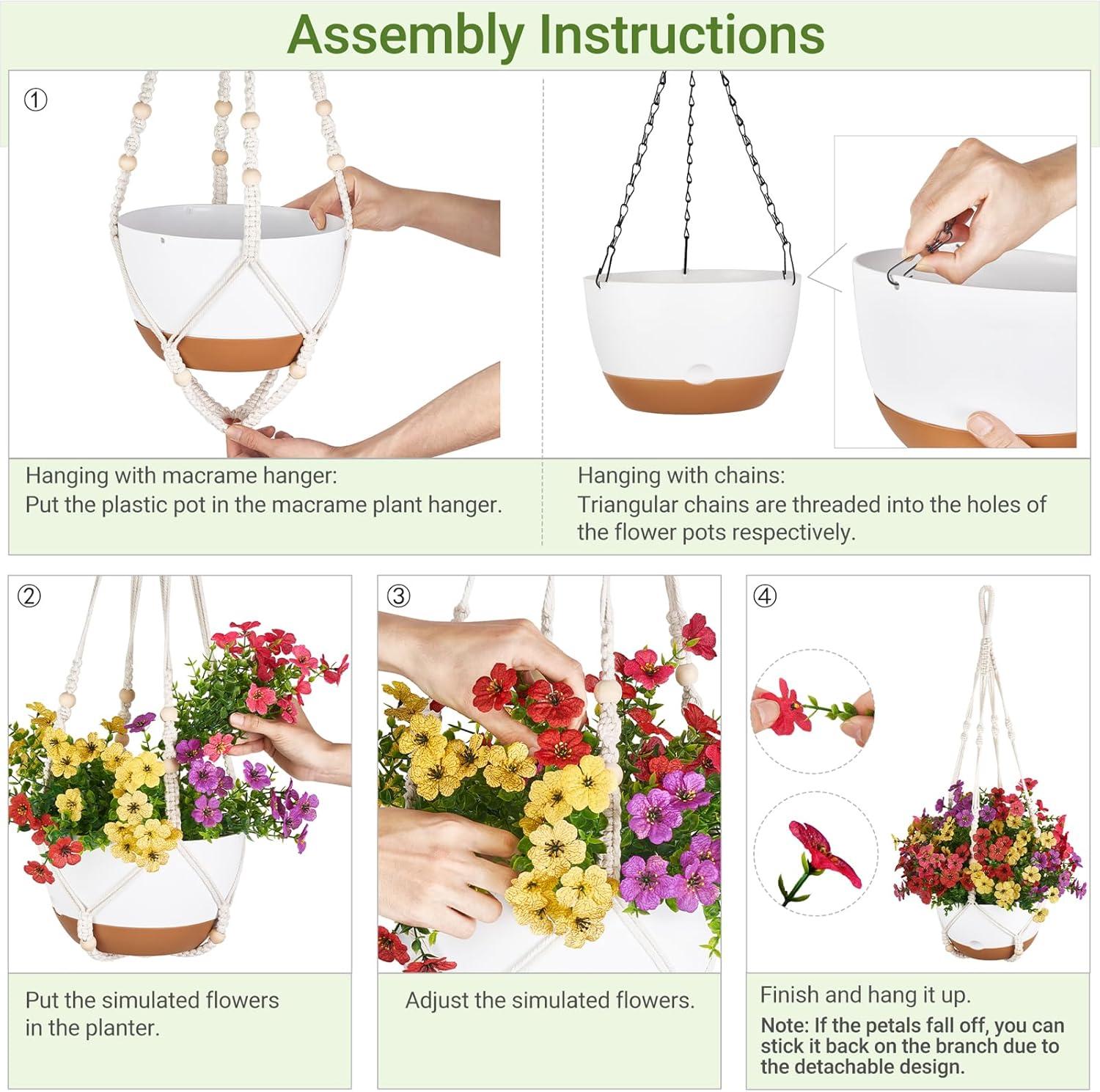 Assembly Instructions

①

Hanging with macrame hanger:
Put the plastic pot in the macrame plant hanger.

Hanging with chains:
Triangular chains are threaded into the holes of the flower pots respectively.

②

Put the simulated flowers in the planter.

③

Adjust the simulated flowers.

④

Finish and hang it up.
Note: If the petals fall off, you can stick it back on the branch due to the detachable design.