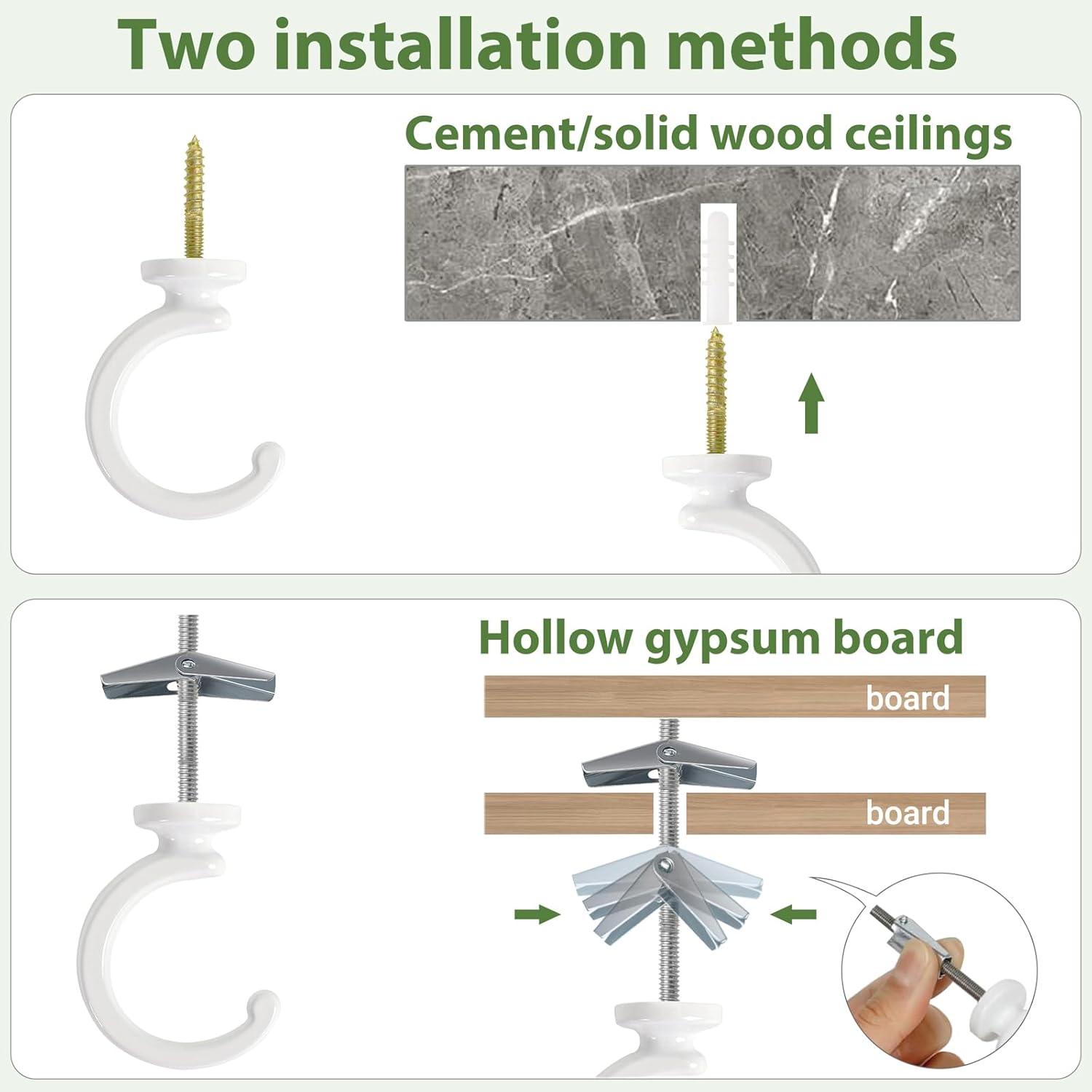 Two installation methods

Cement/solid wood ceilings

Hollow gypsum board

board

board