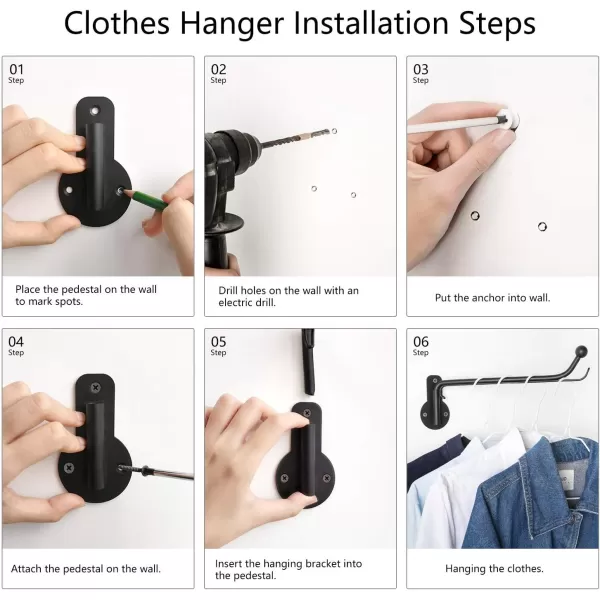 Clothes Hanger Installation Steps

01
Step

Place the pedestal on the wall to mark spots.

02
Step

Drill holes on the wall with an electric drill.

03
Step

Put the anchor into wall.

04
Step

Attach the pedestal on the wall.

05
Step

Insert the hanging bracket into the pedestal.

06
Step

Hanging the clothes.