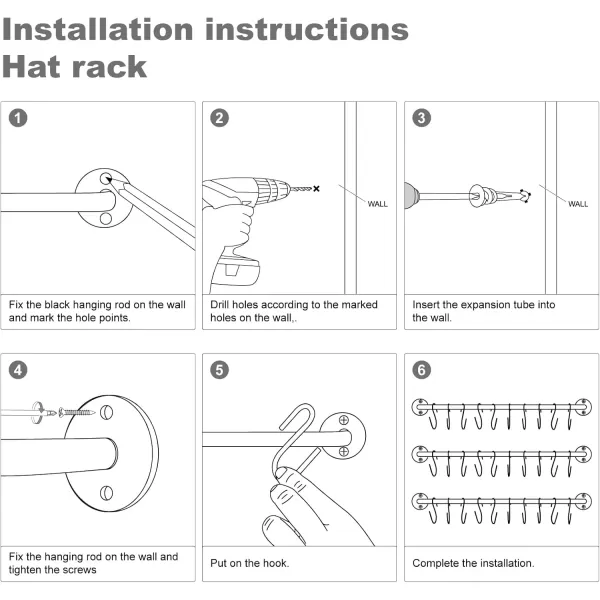 Installation instructions
Hat rack

1

Fix the black hanging rod on the wall and mark the hole points.

2

WALL

Drill holes according to the marked holes on the wall,.

3

WALL

Insert the expansion tube into the wall.

4

Fix the hanging rod on the wall and tighten the screws

5

Put on the hook.

6

Complete the installation.