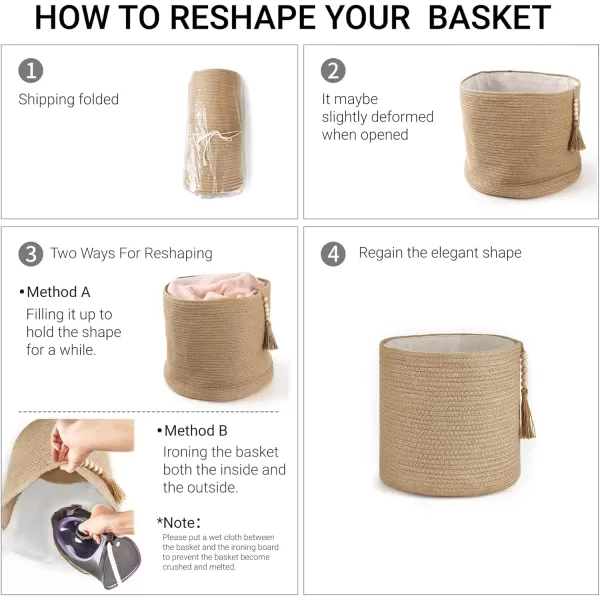 HOW TO RESHAPE YOUR BASKET

1
Shipping folded

2
It maybe slightly deformed when opened

3 Two Ways For Reshaping

•Method A
Filling it up to hold the shape for a while.

•Method B
Ironing the basket both the inside and the outside.

*Note:
Please put a wet cloth between the basket and the ironing board to prevent the basket become crushed and melted.

4 Regain the elegant shape