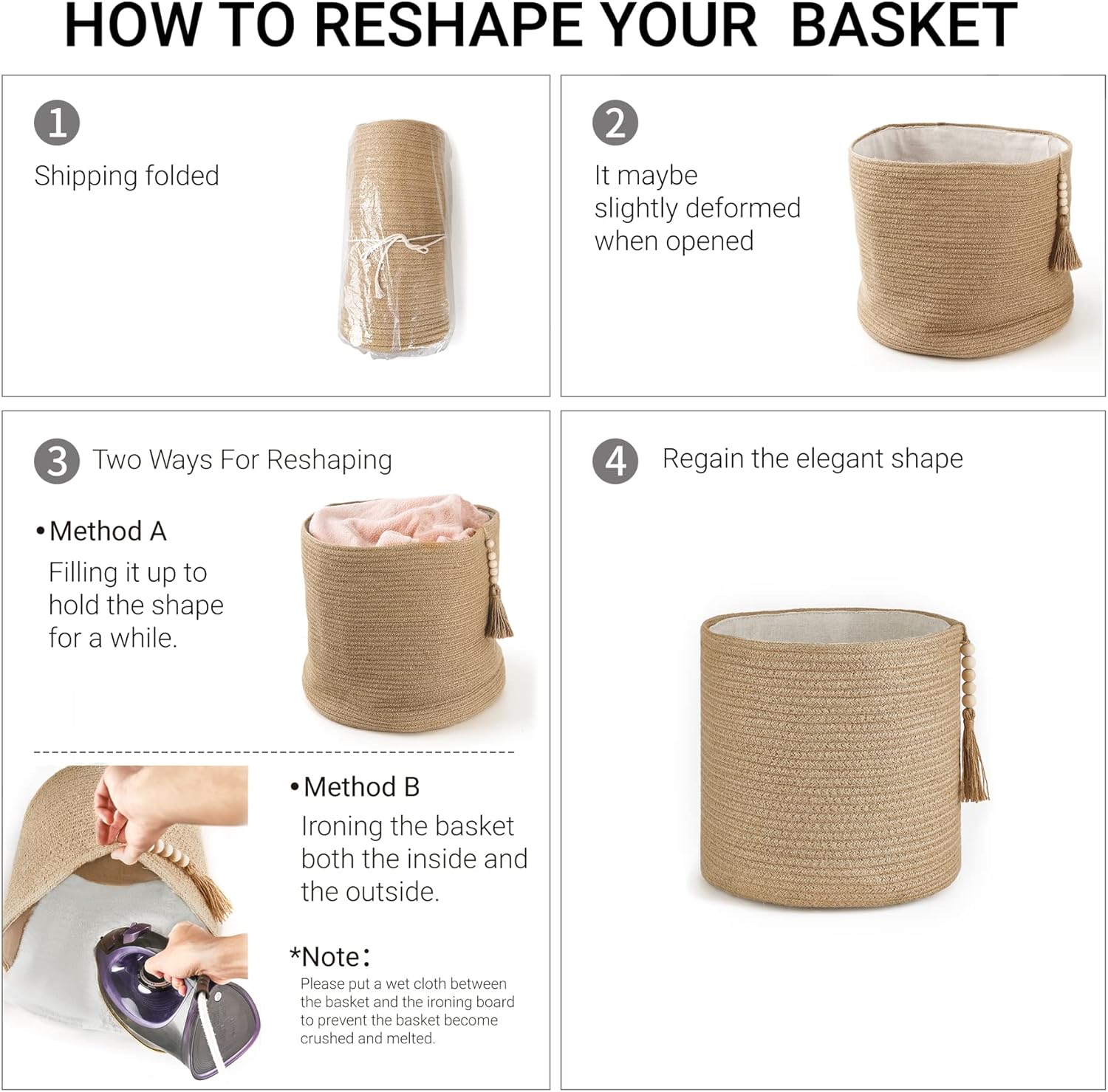 HOW TO RESHAPE YOUR BASKET

1
Shipping folded

2
It maybe slightly deformed when opened

3 Two Ways For Reshaping

•Method A
Filling it up to hold the shape for a while.

•Method B
Ironing the basket both the inside and the outside.

*Note:
Please put a wet cloth between the basket and the ironing board to prevent the basket become crushed and melted.

4 Regain the elegant shape